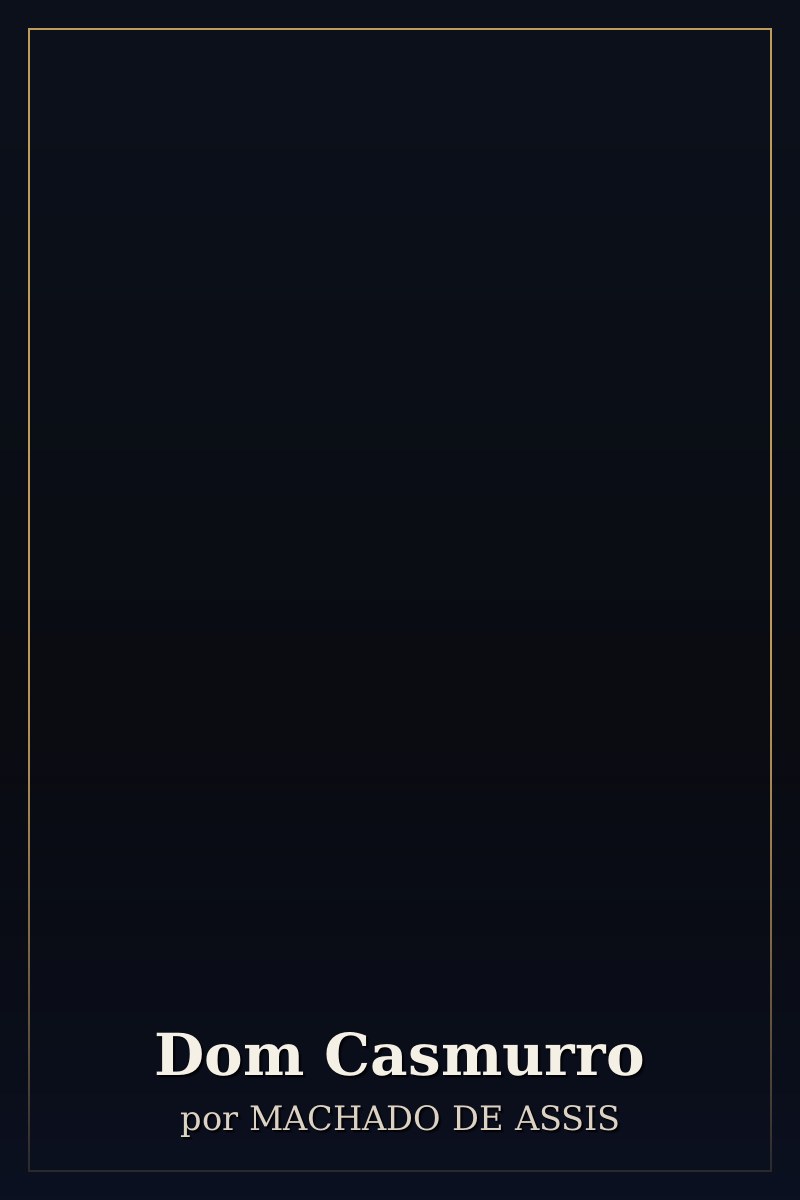 Dom Casmurro
por MACHADO DE ASSIS