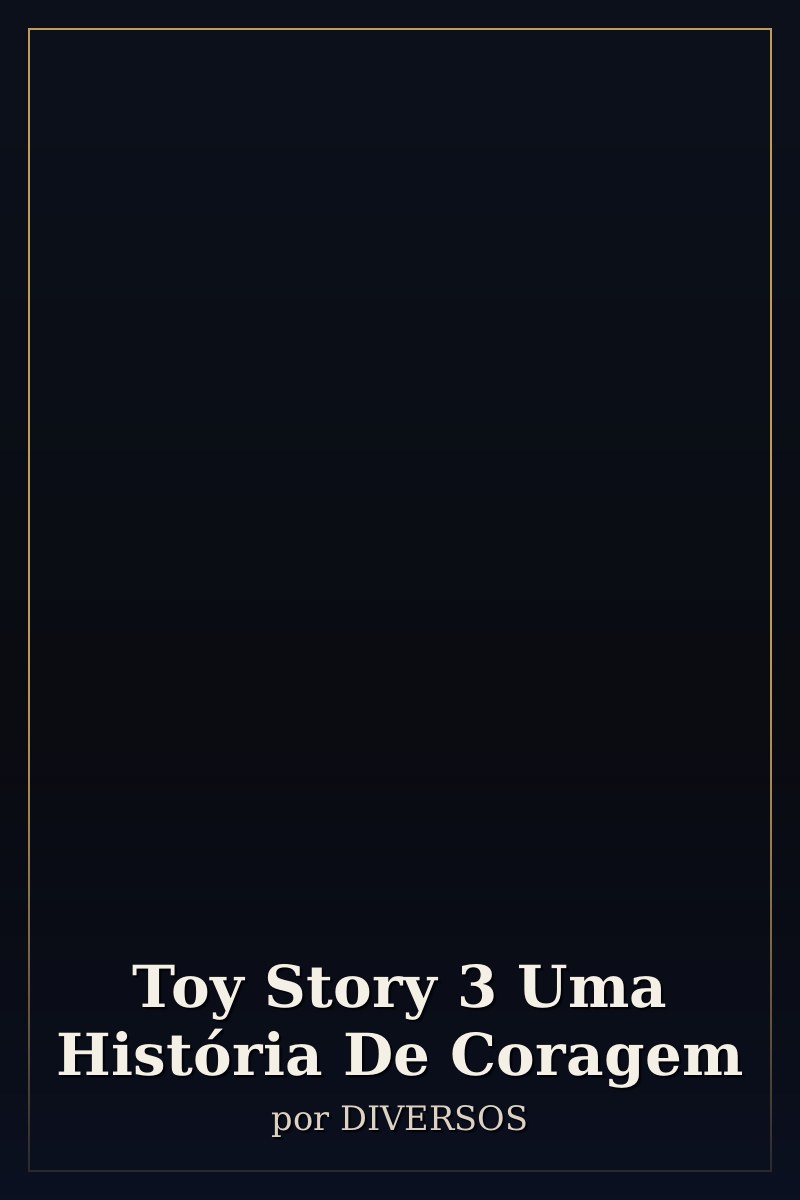 Toy Story 3 Uma História De Coragem

por DIVERSOS