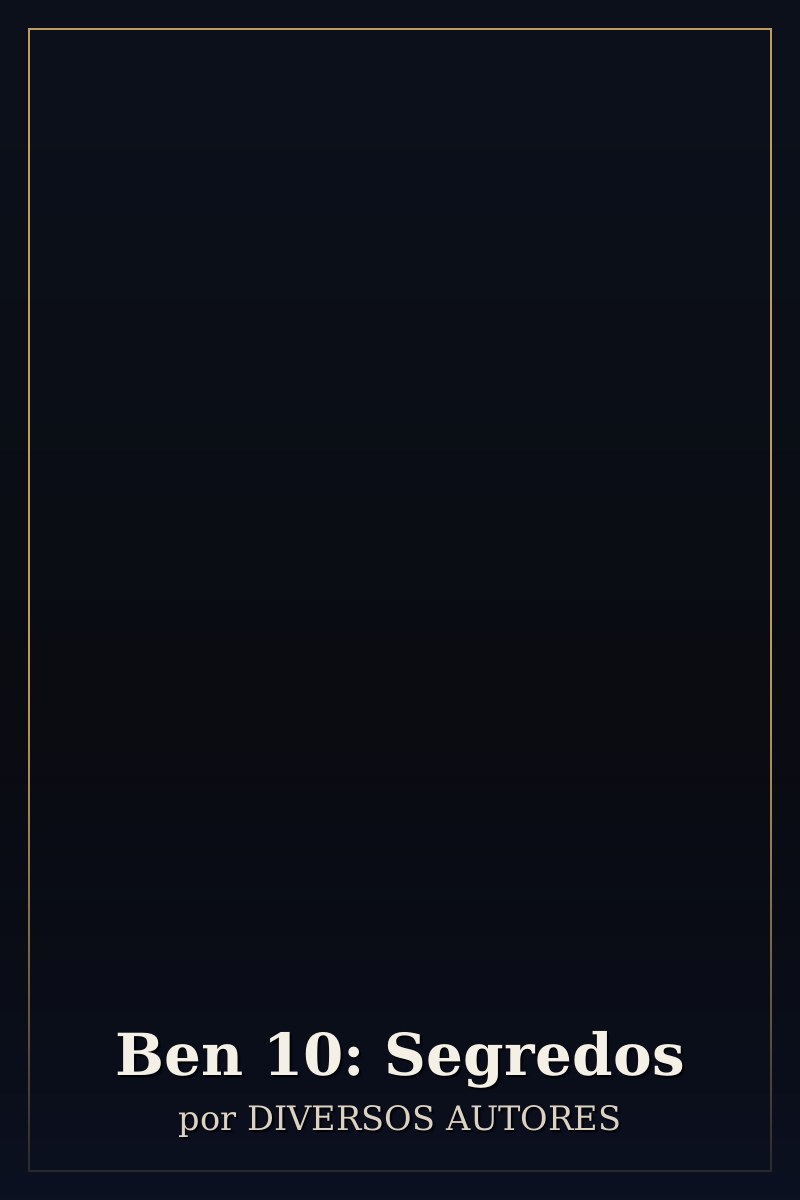 Ben 10: Segredos
por DIVERSOS AUTORES