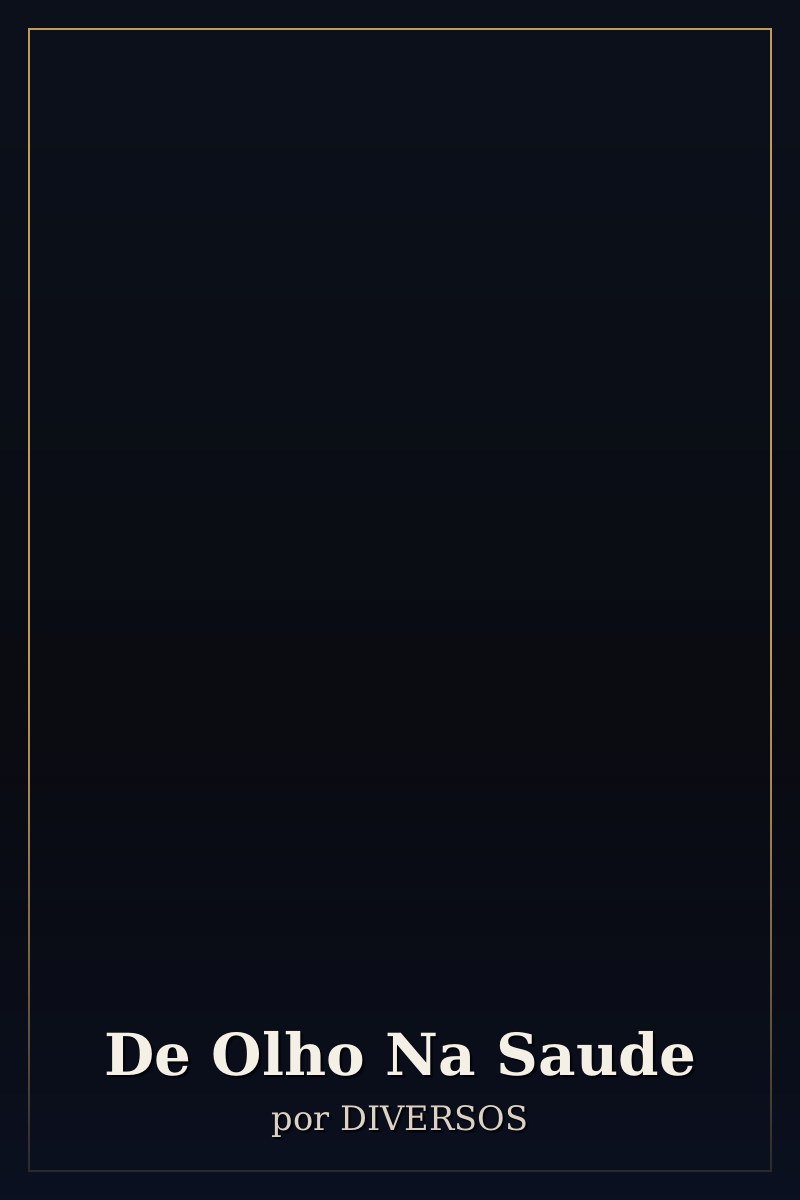 De Olho Na Saude
por DIVERSOS