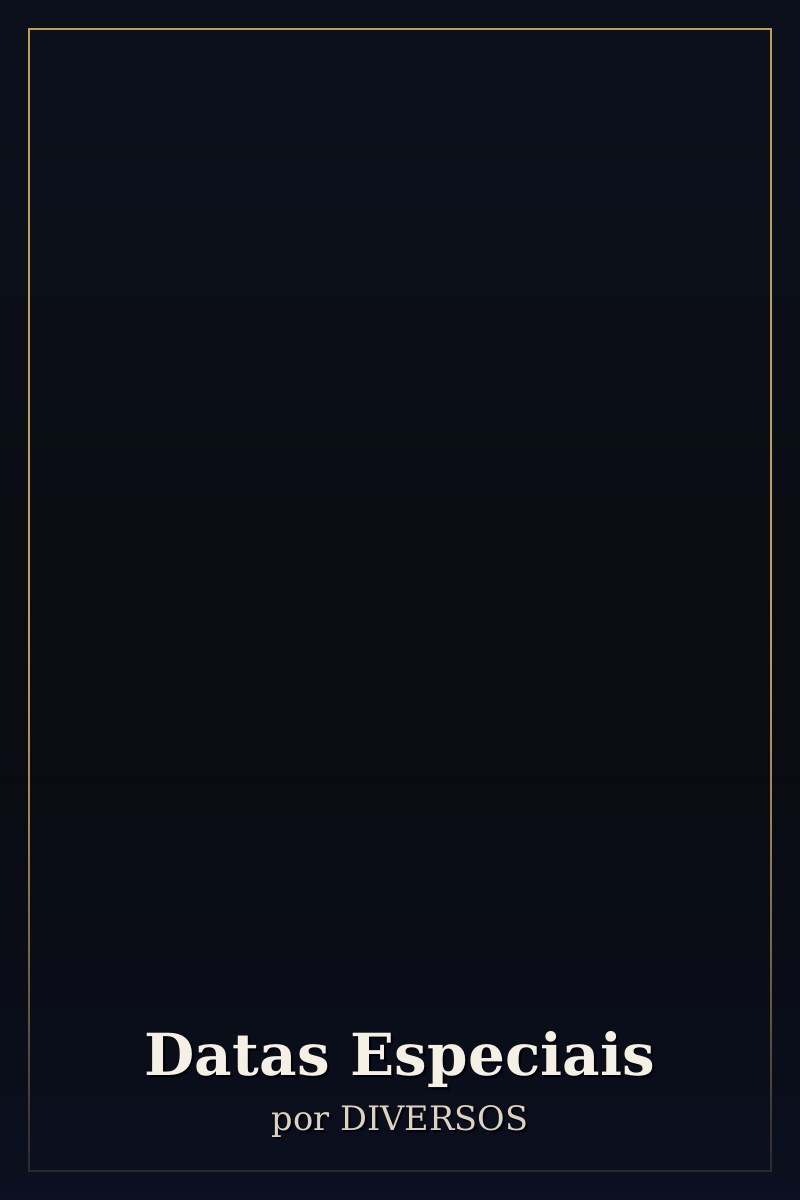 Datas Especiais

por DIVERSOS