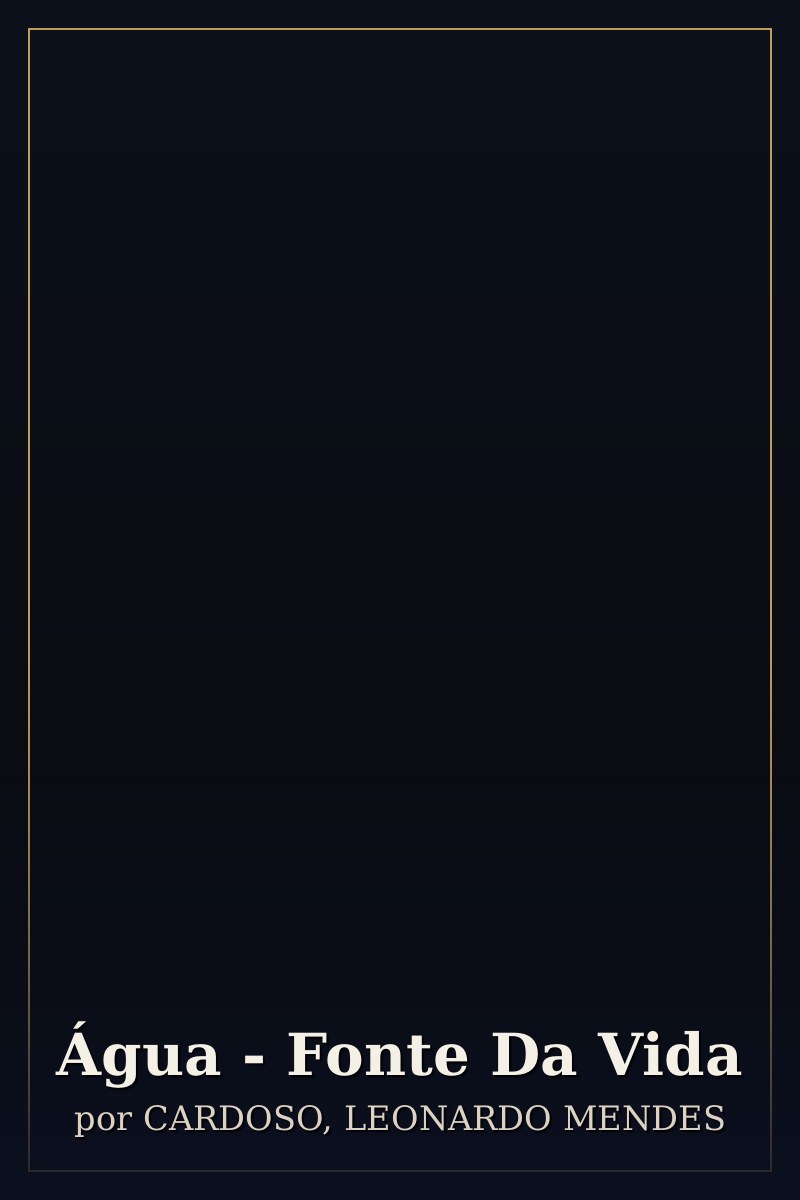 Água - Fonte Da Vida

por CARDOSO, LEONARDO MENDES