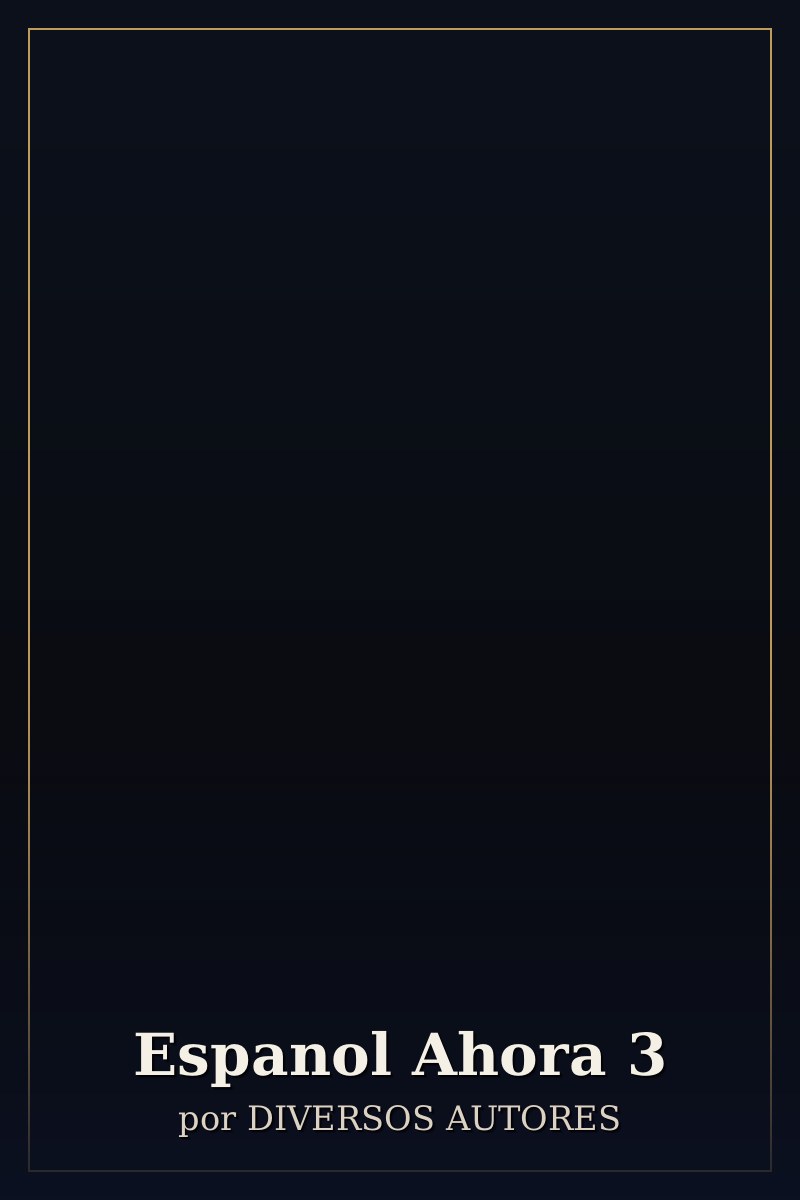 Espanol Ahora 3
por DIVERSOS AUTORES