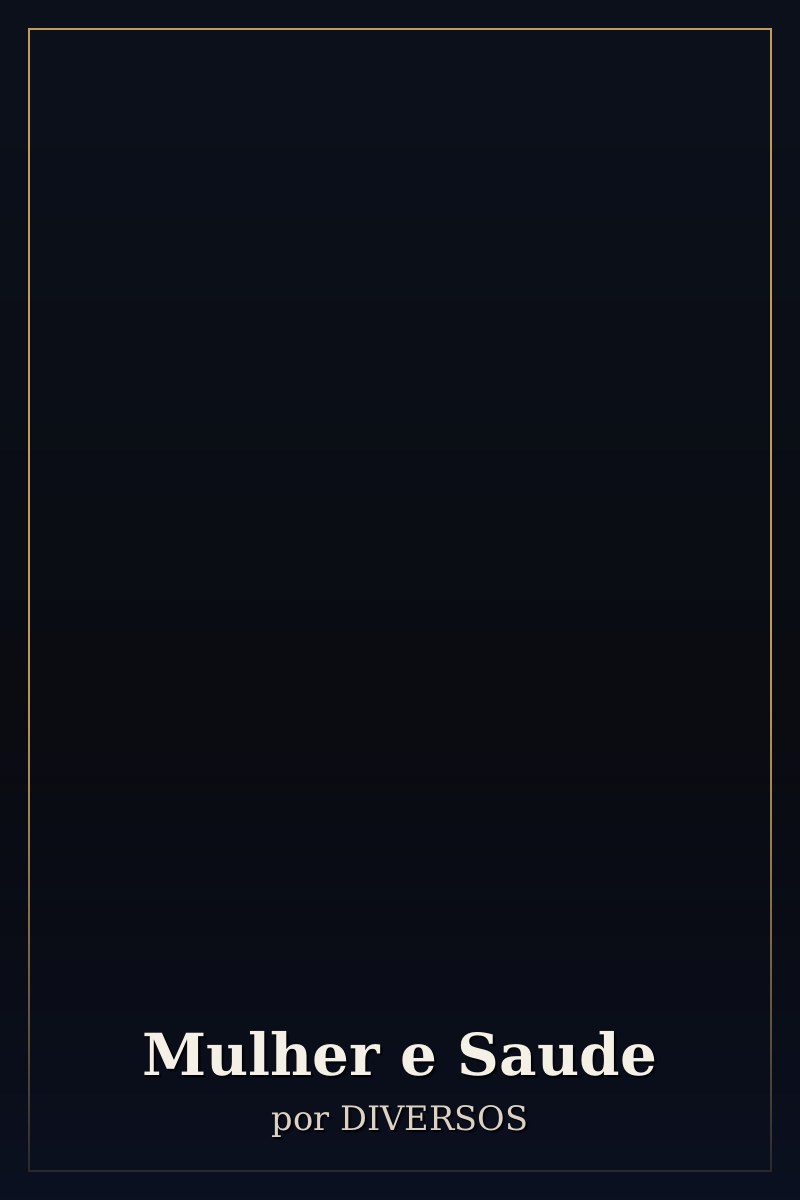 Mulher e Saude

por DIVERSOS