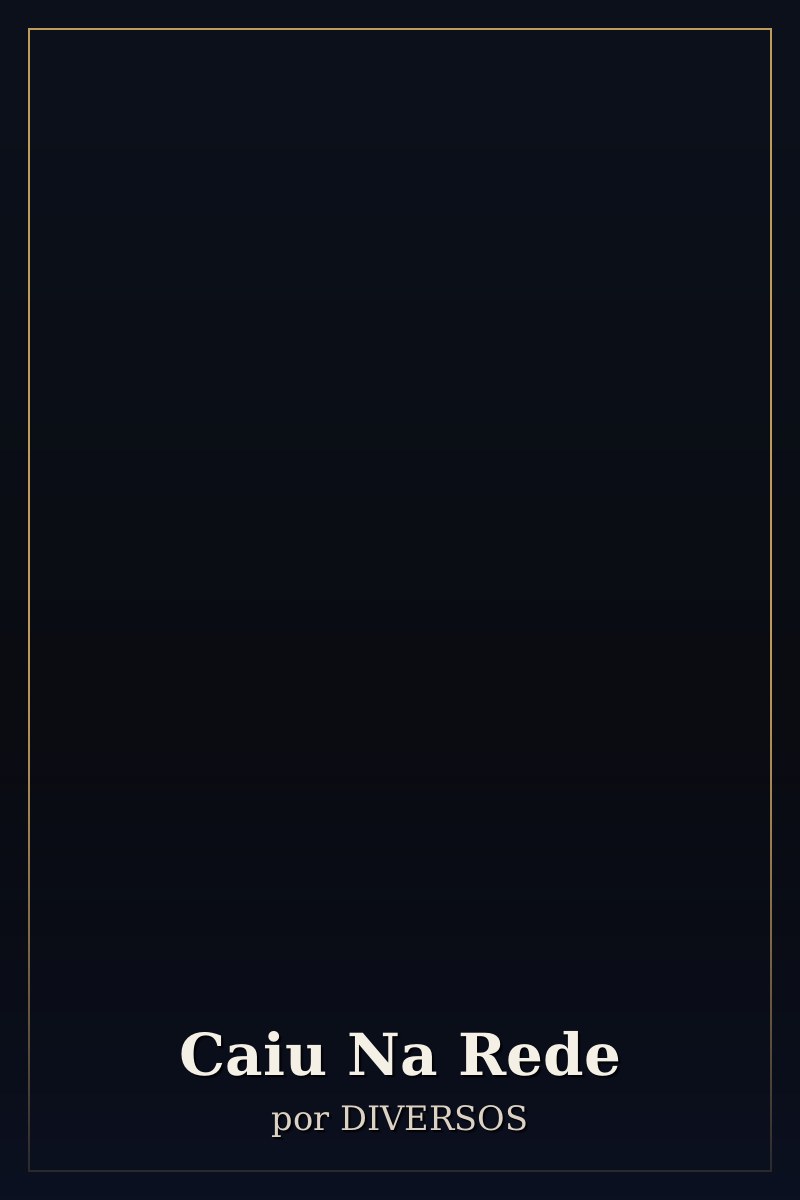 Caiu Na Rede
por DIVERSOS