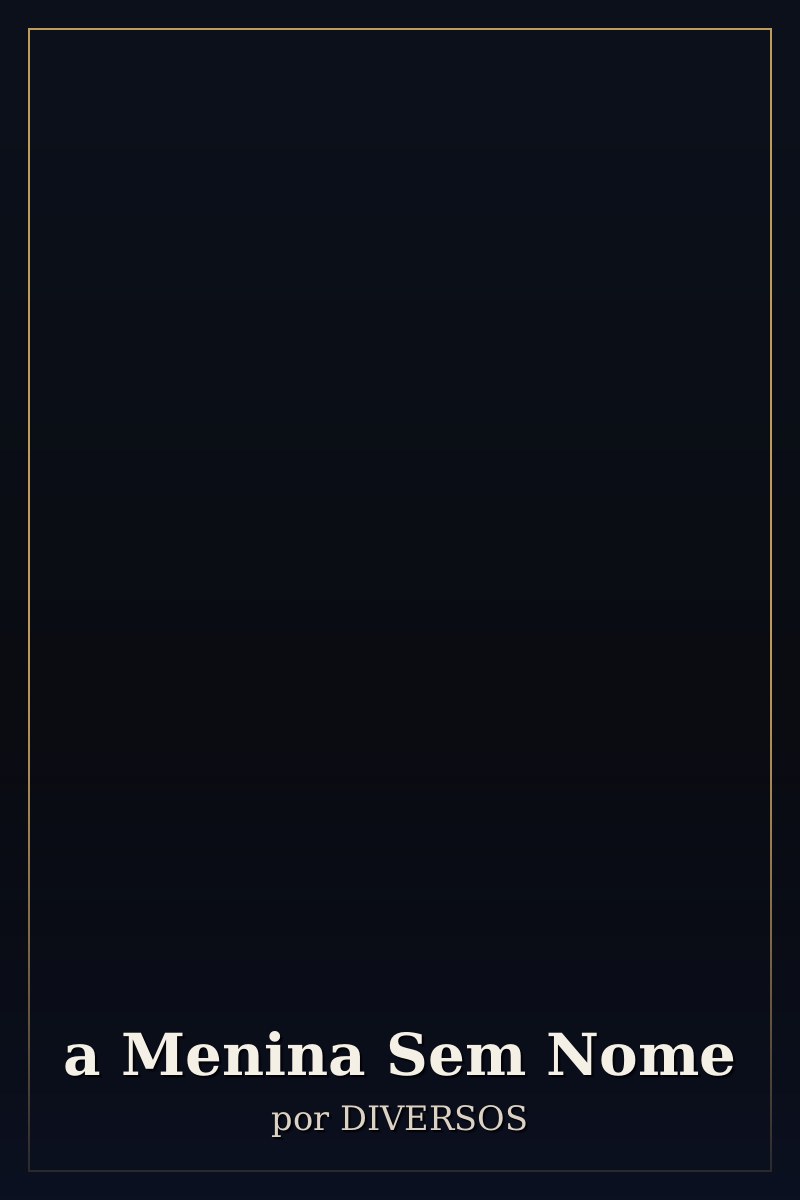 a Menina Sem Nome

por DIVERSOS