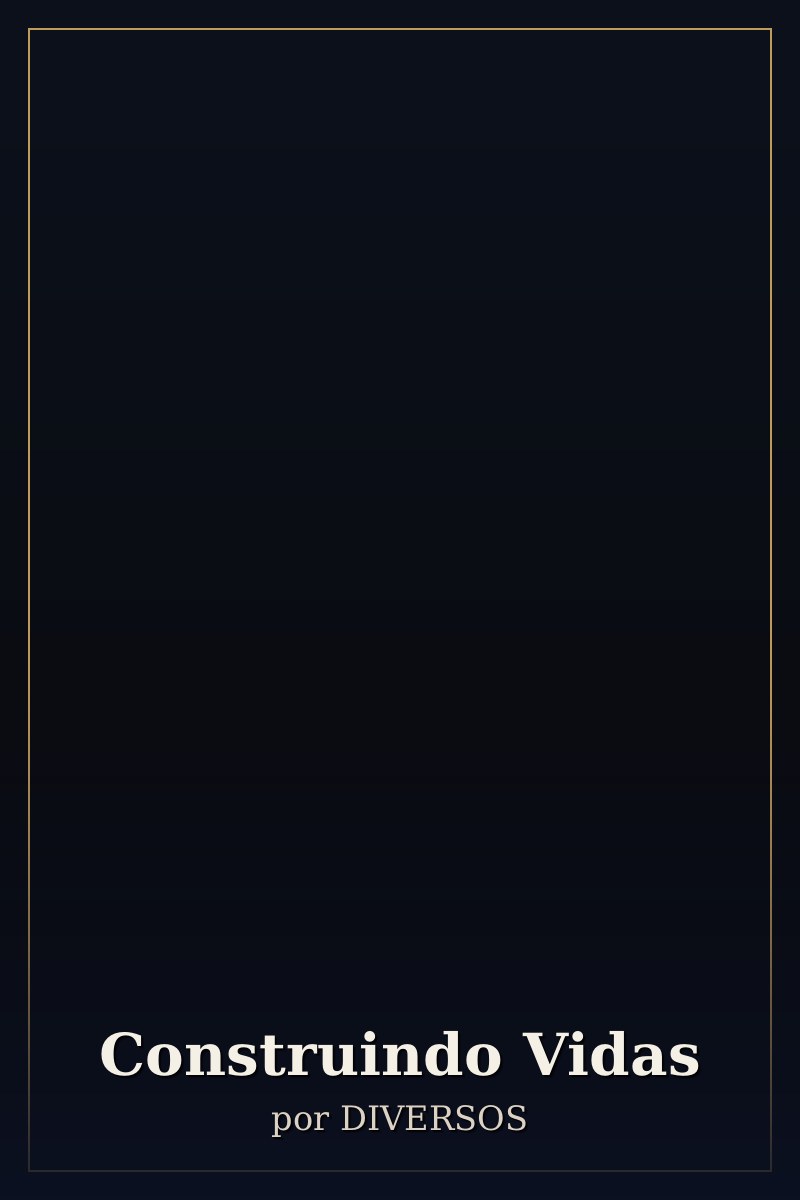 Construindo Vidas

por DIVERSOS