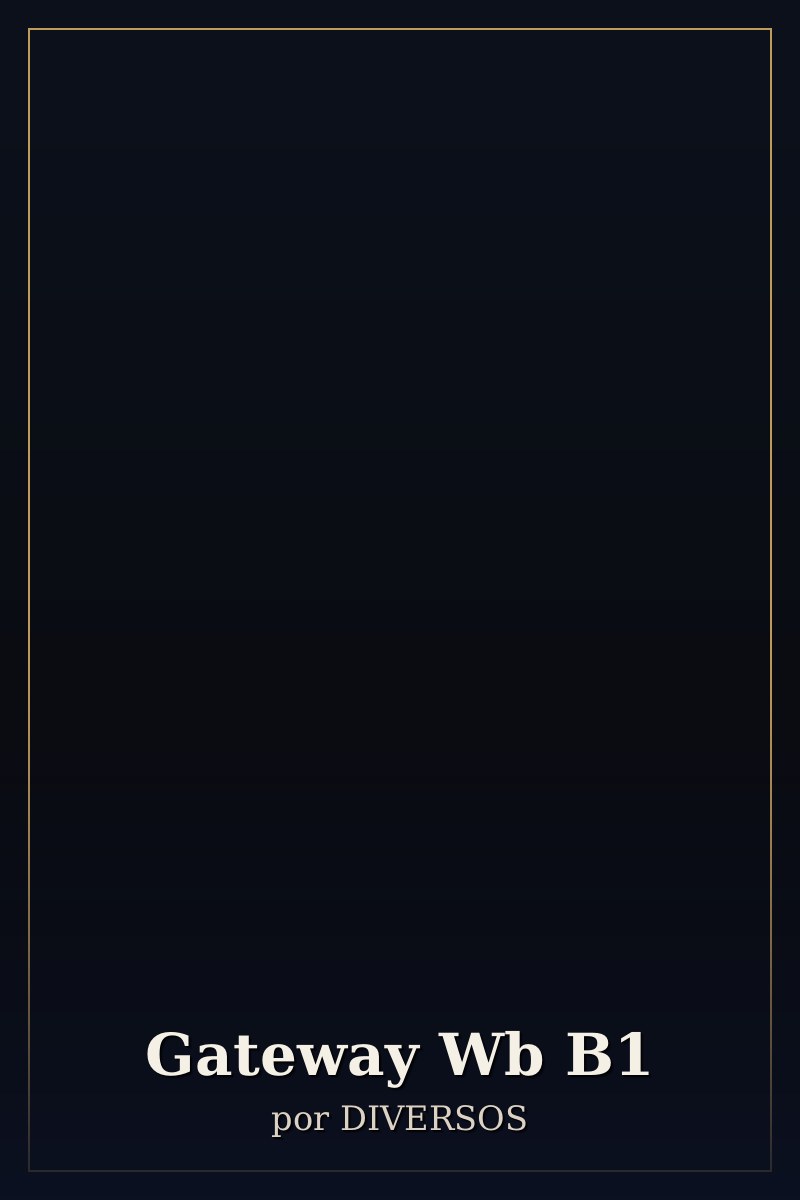 Gateway Wb B1

por DIVERSOS