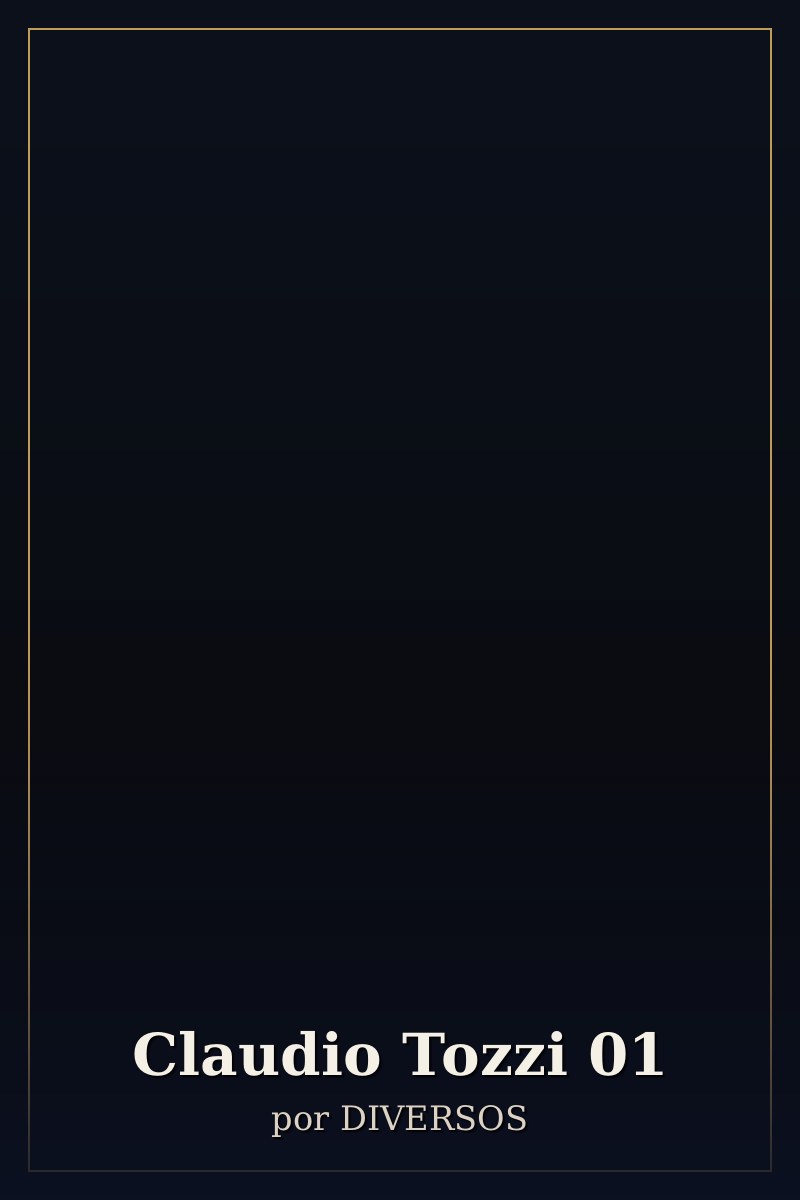 Claudio Tozzi 01

por DIVERSOS