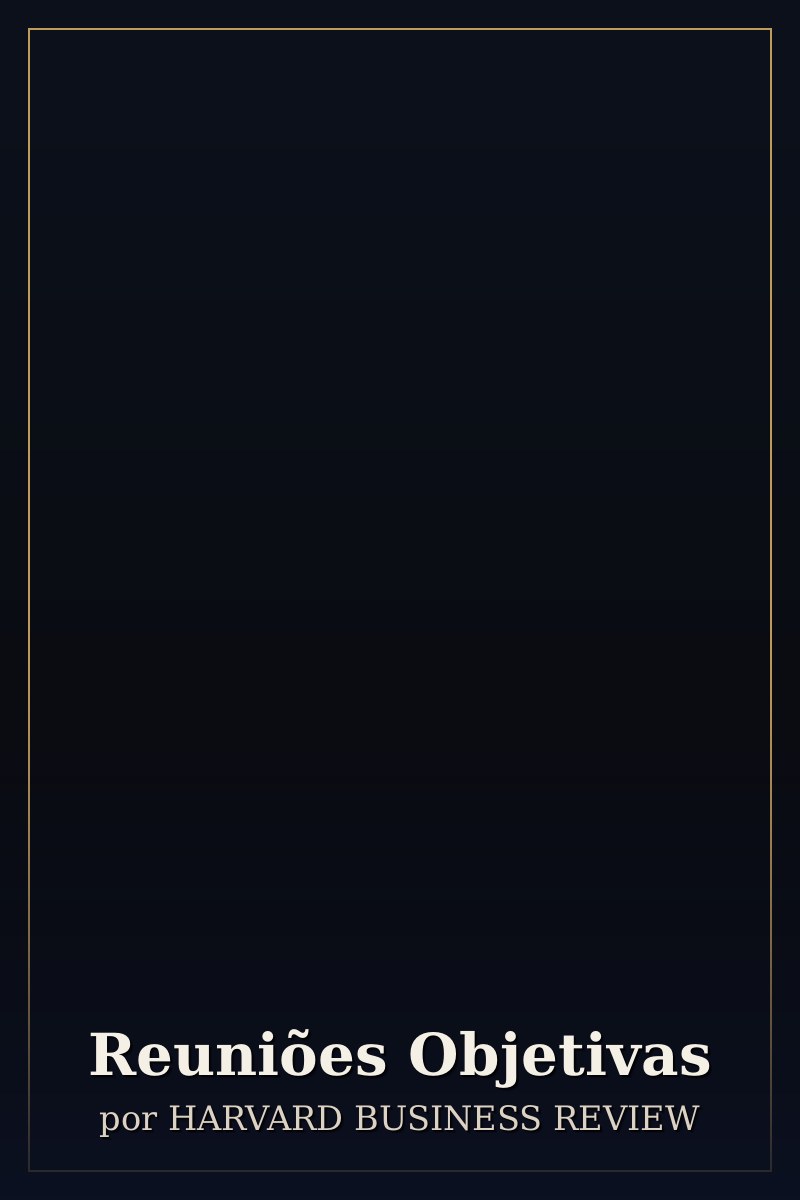 Reuniões Objetivas
por HARVARD BUSINESS REVIEW