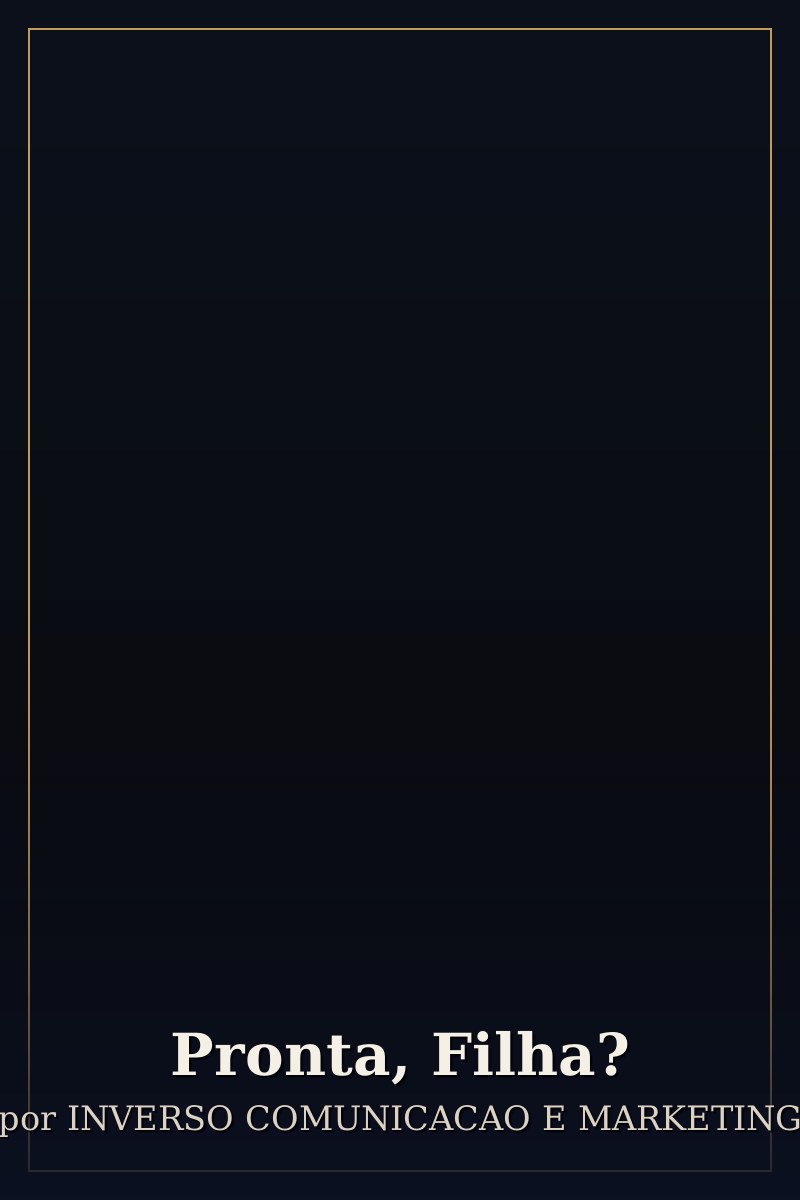 Pronta, Filha?

por INVERSO COMUNICACAO E MARKETING