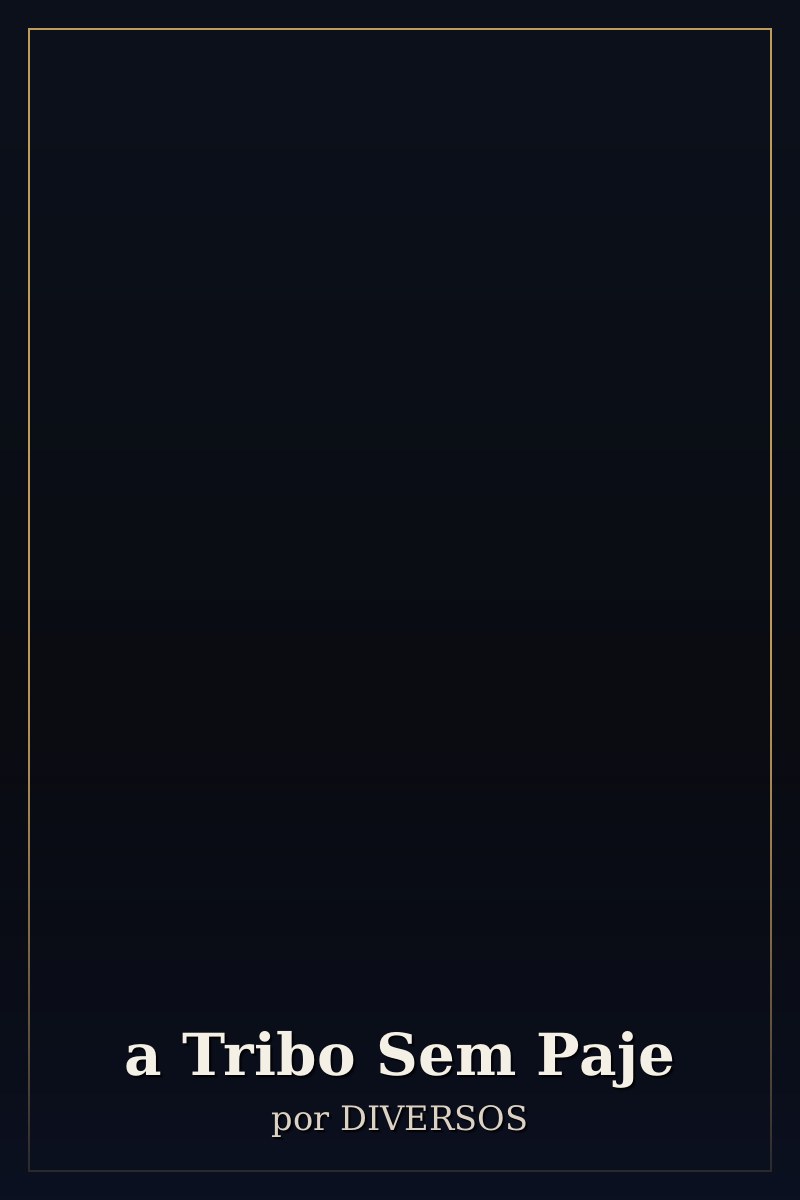 a Tribo Sem Paje

por DIVERSOS