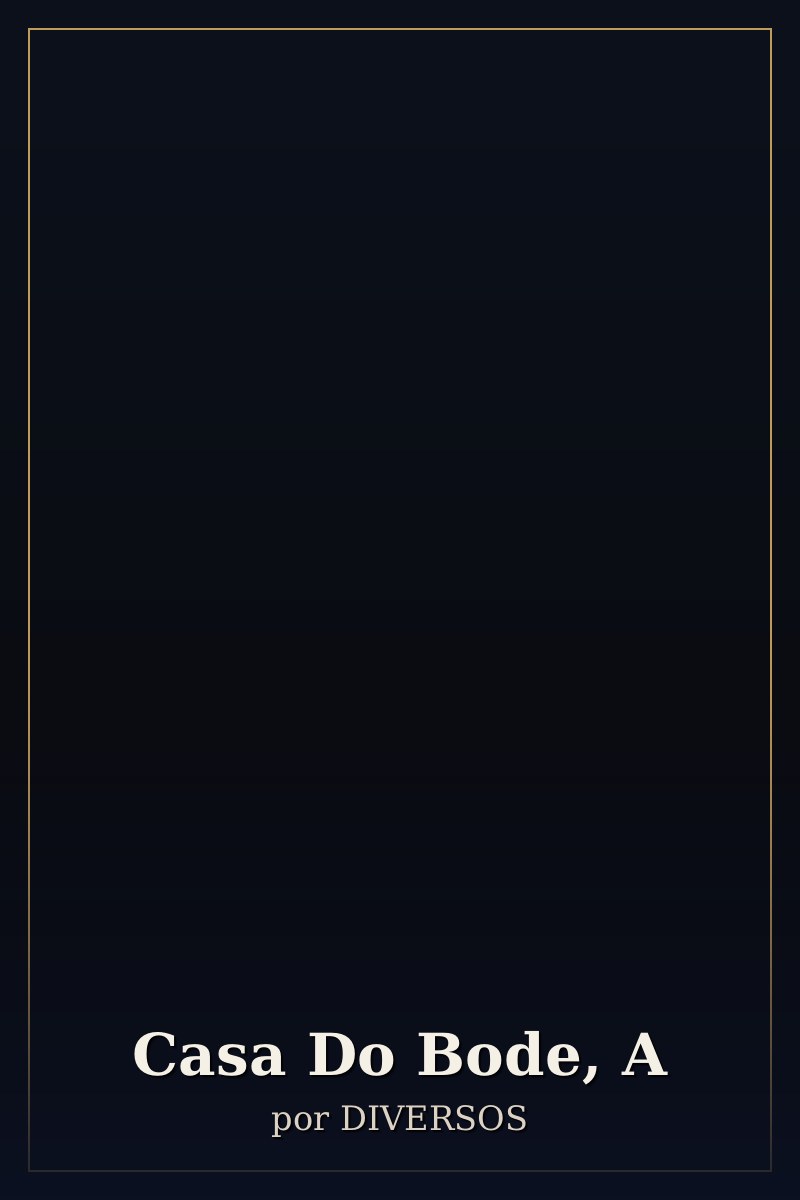 Casa Do Bode, A

por DIVERSOS