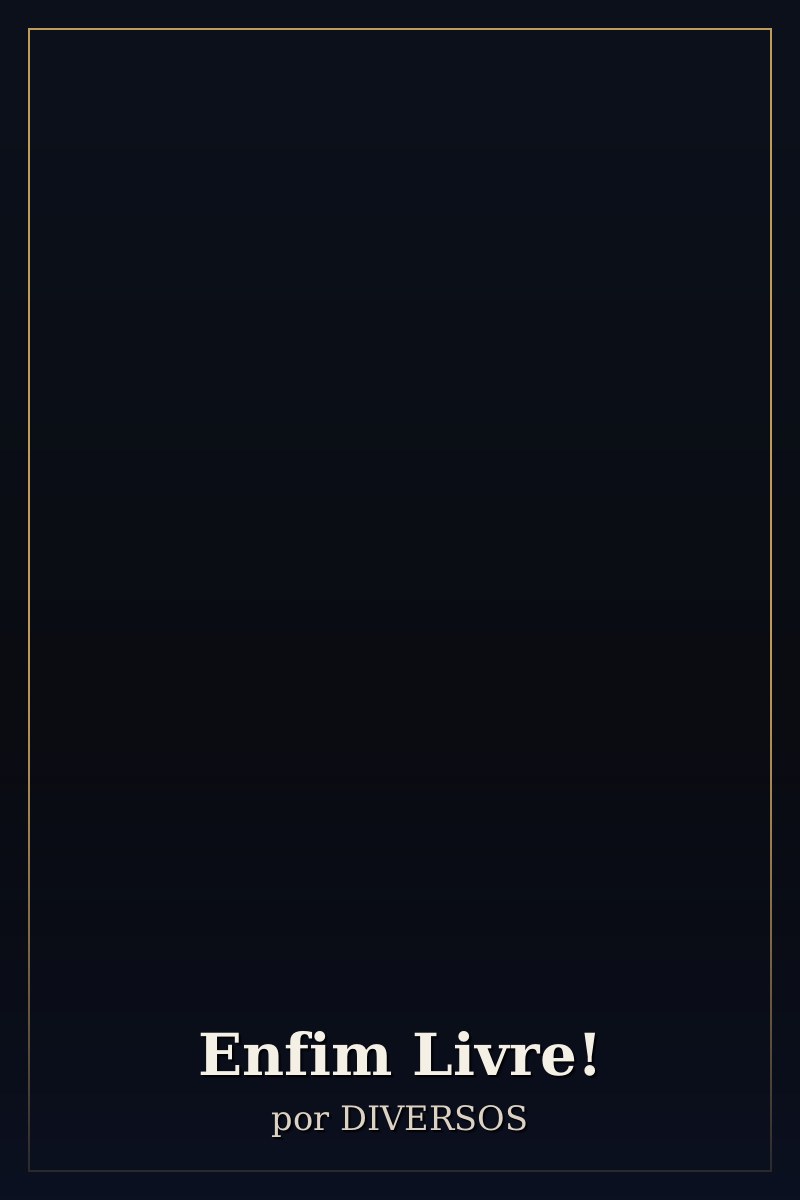 Enfim Livre!

por DIVERSOS