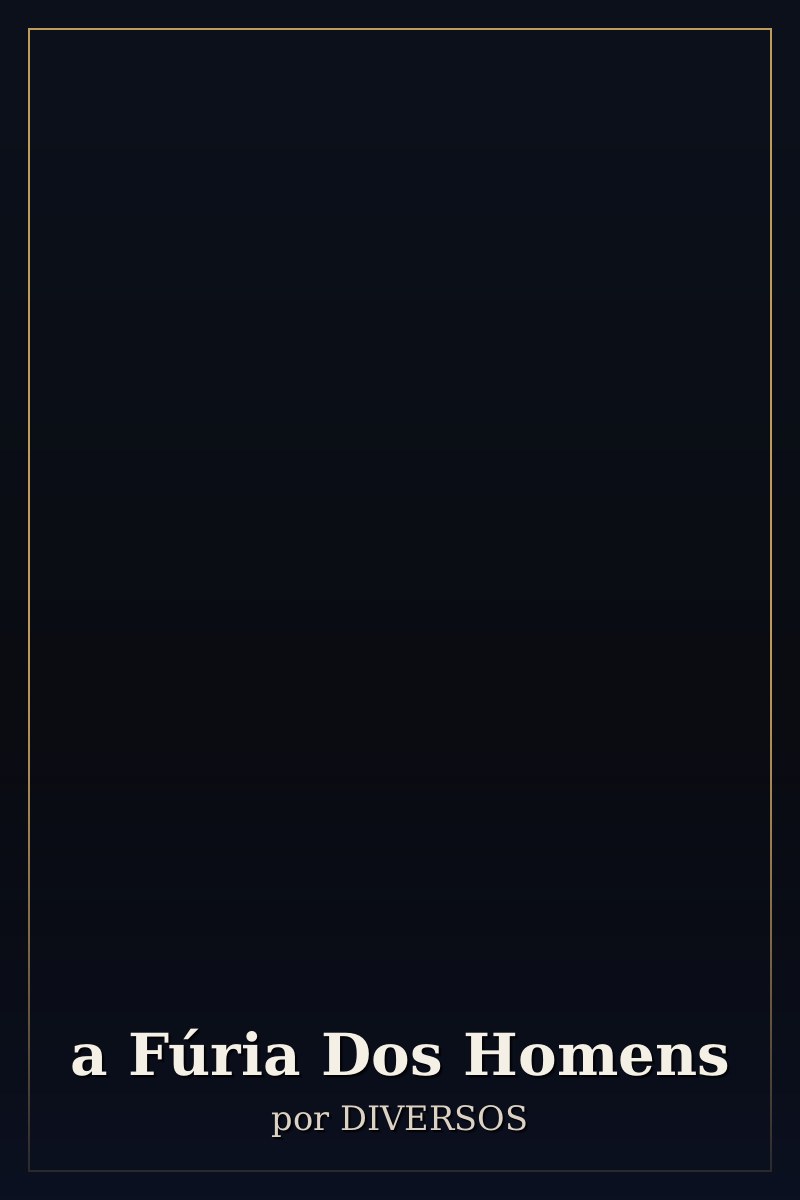 a Fúria Dos Homens

por DIVERSOS