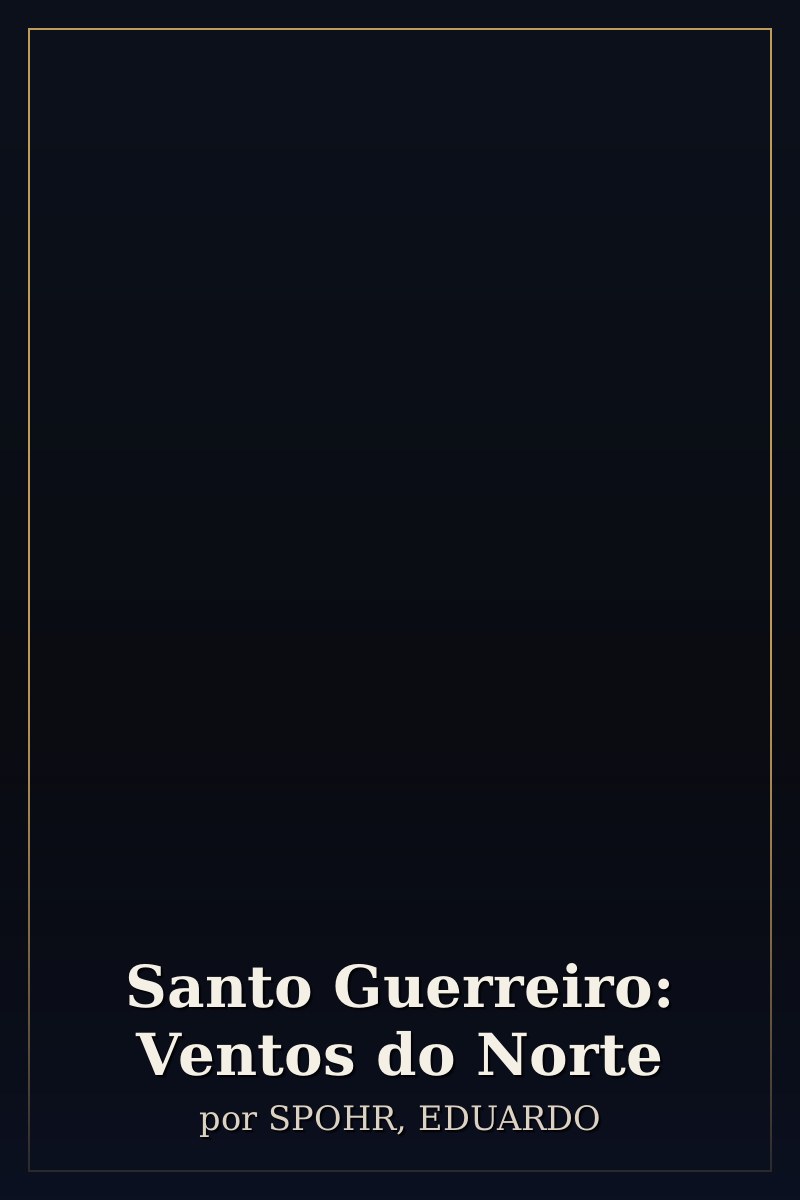 Santo Guerreiro: Ventos do Norte
por SPOHR, EDUARDO