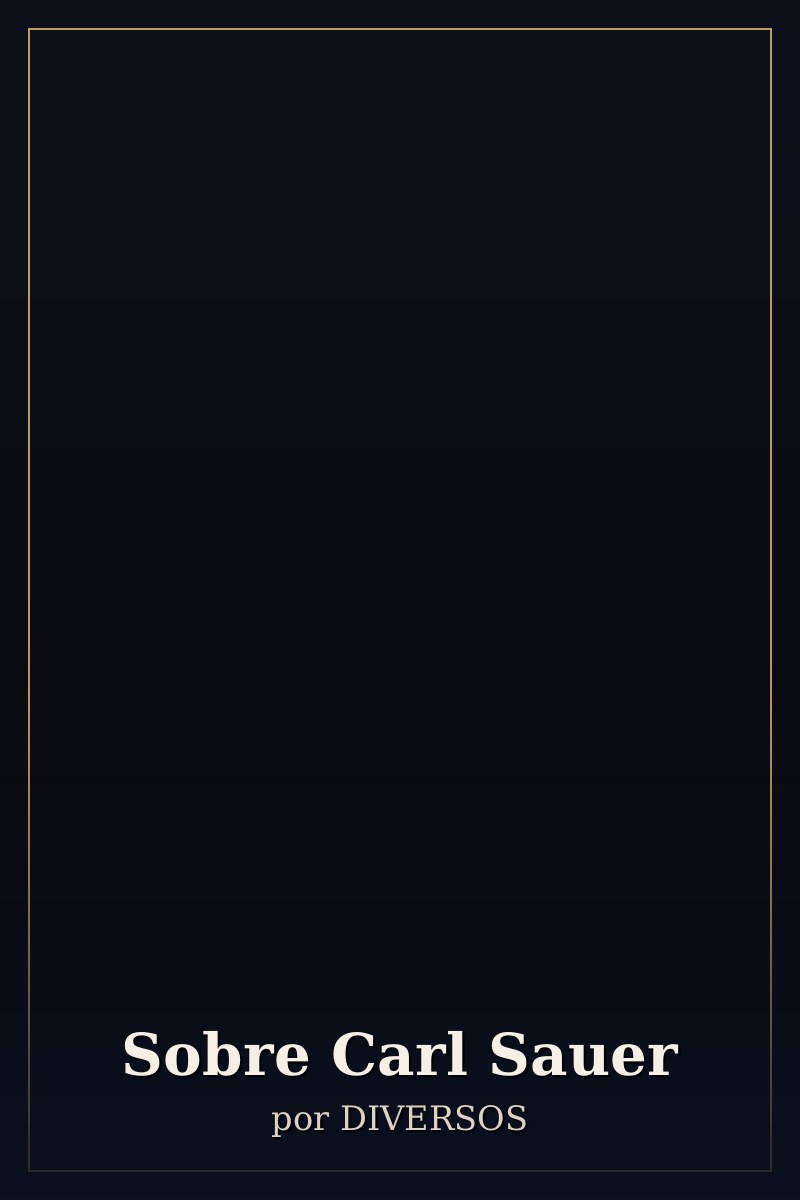 Sobre Carl Sauer

por DIVERSOS