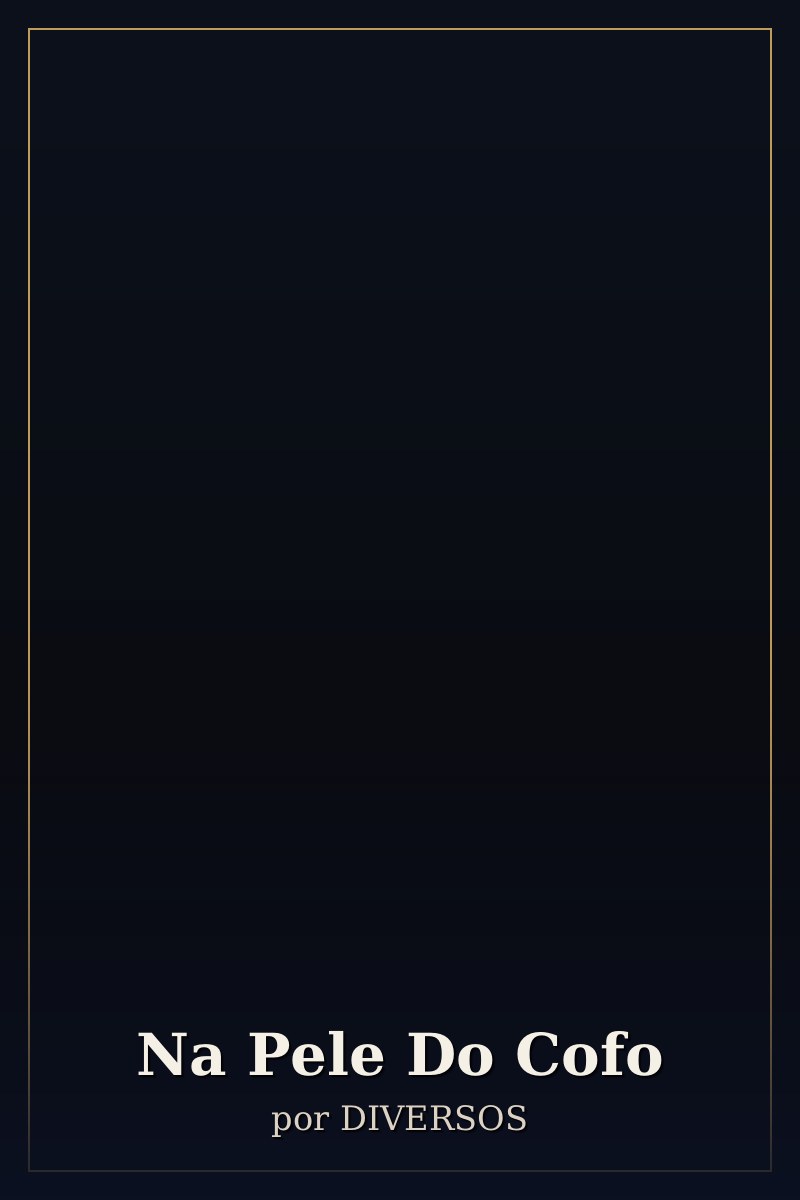 Na Pele Do Cofo
por DIVERSOS