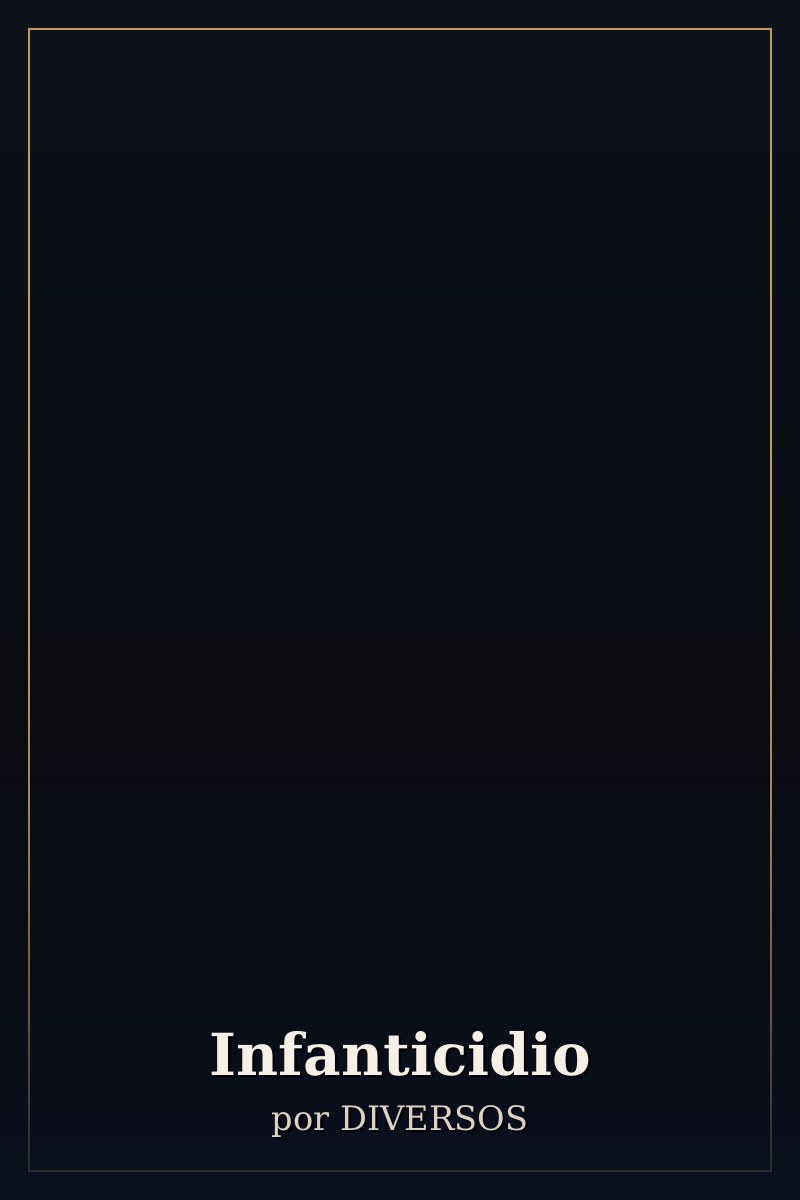 Infanticidio

por DIVERSOS