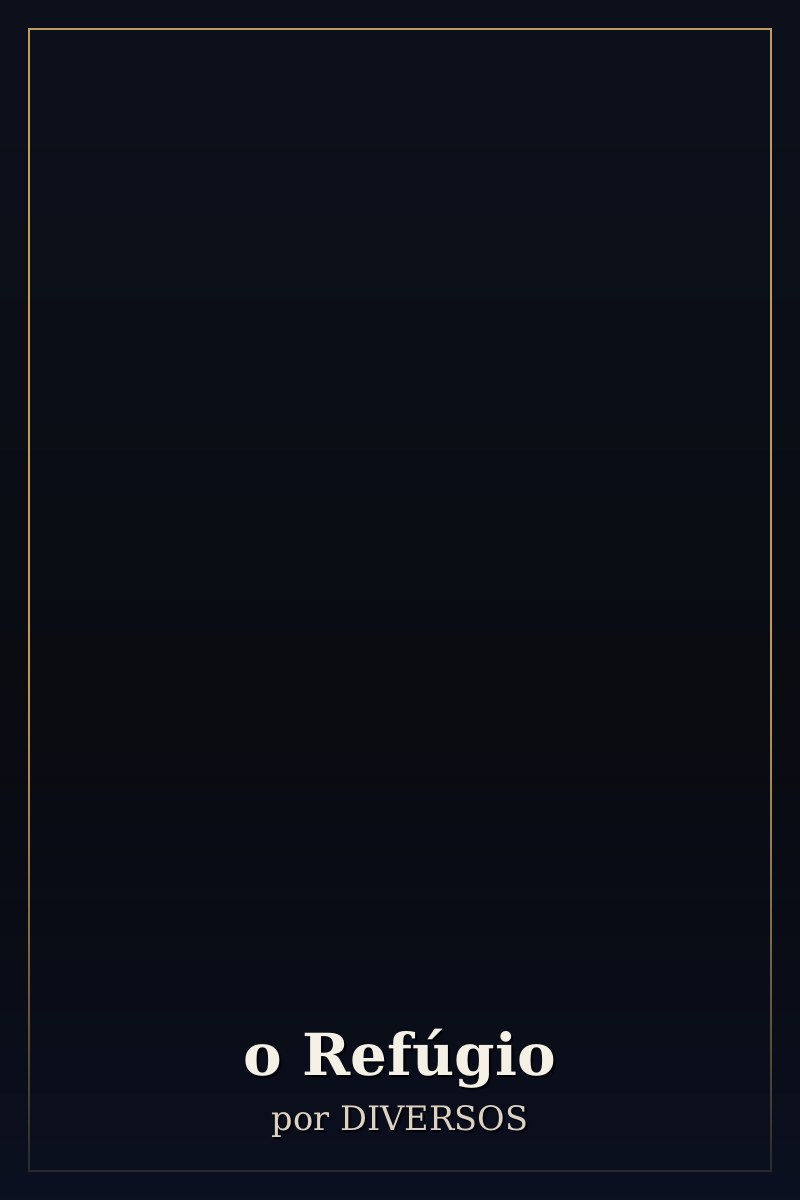 o Refúgio
por DIVERSOS