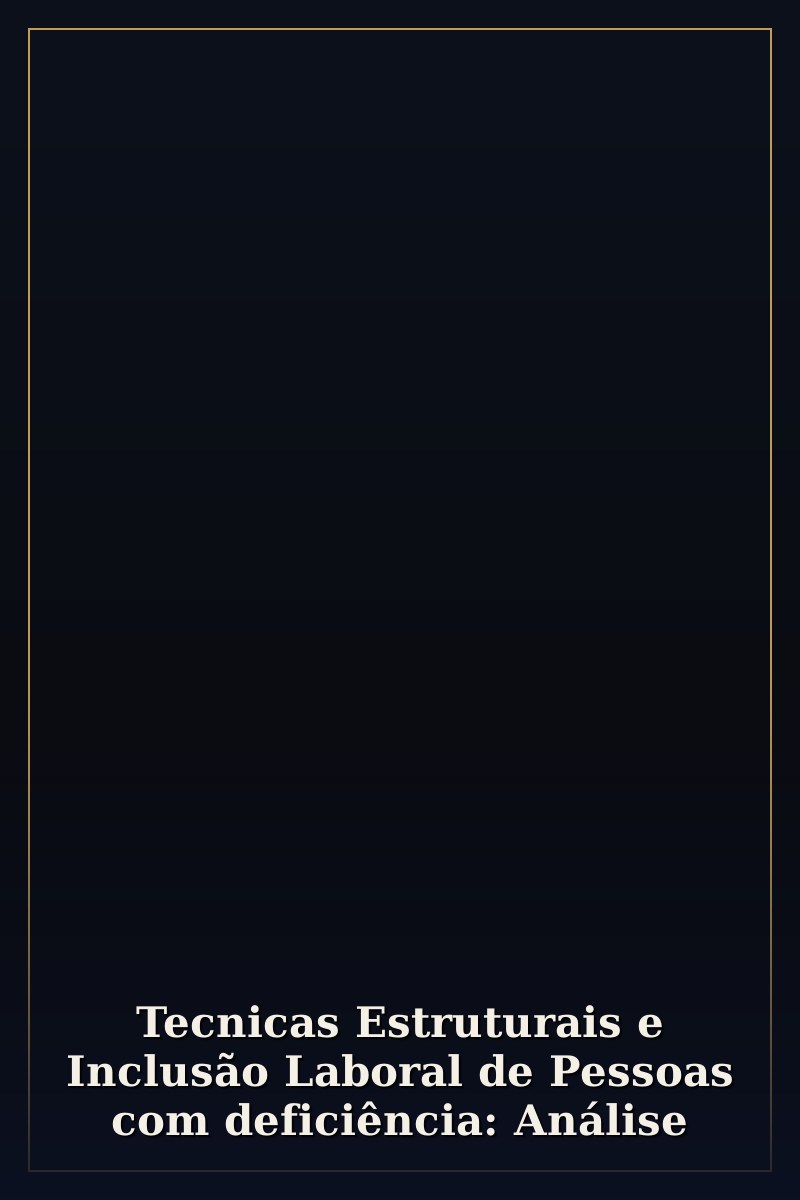 Tecnicas Estruturais e Inclusão Laboral de Pessoas com deficiência: Análise