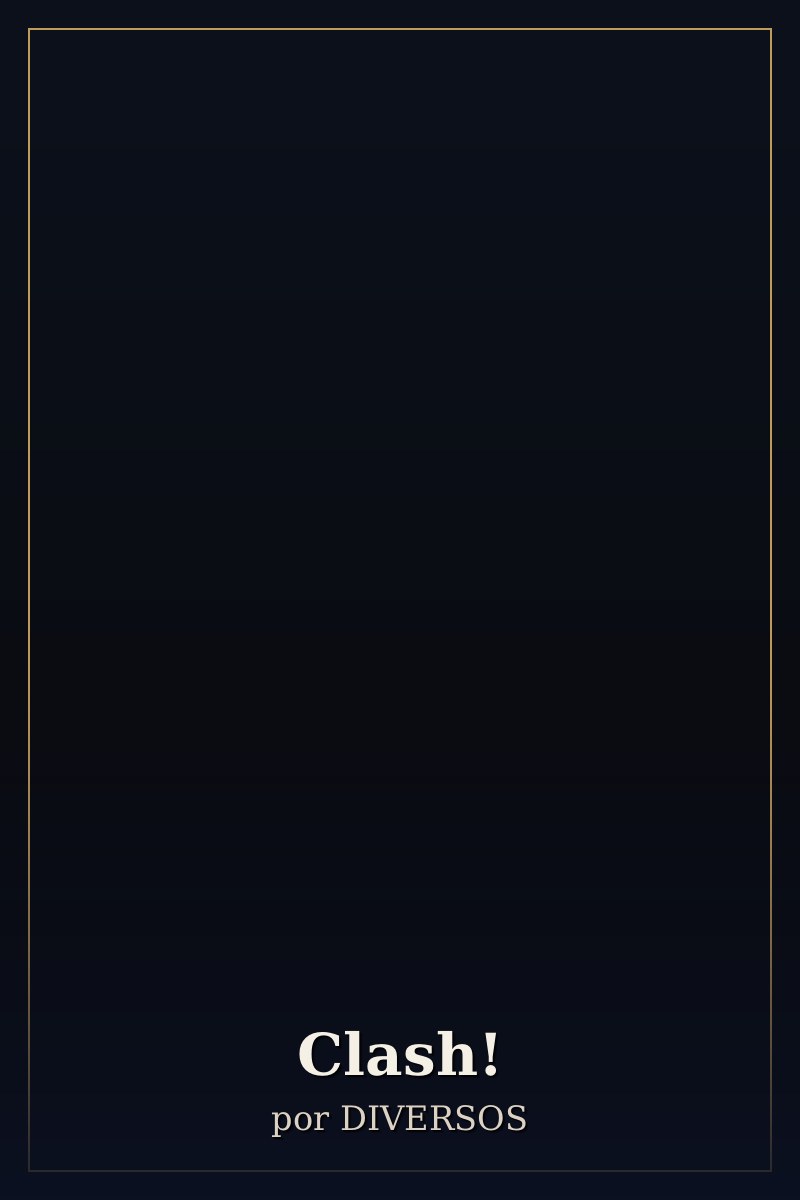 Clash!

por DIVERSOS