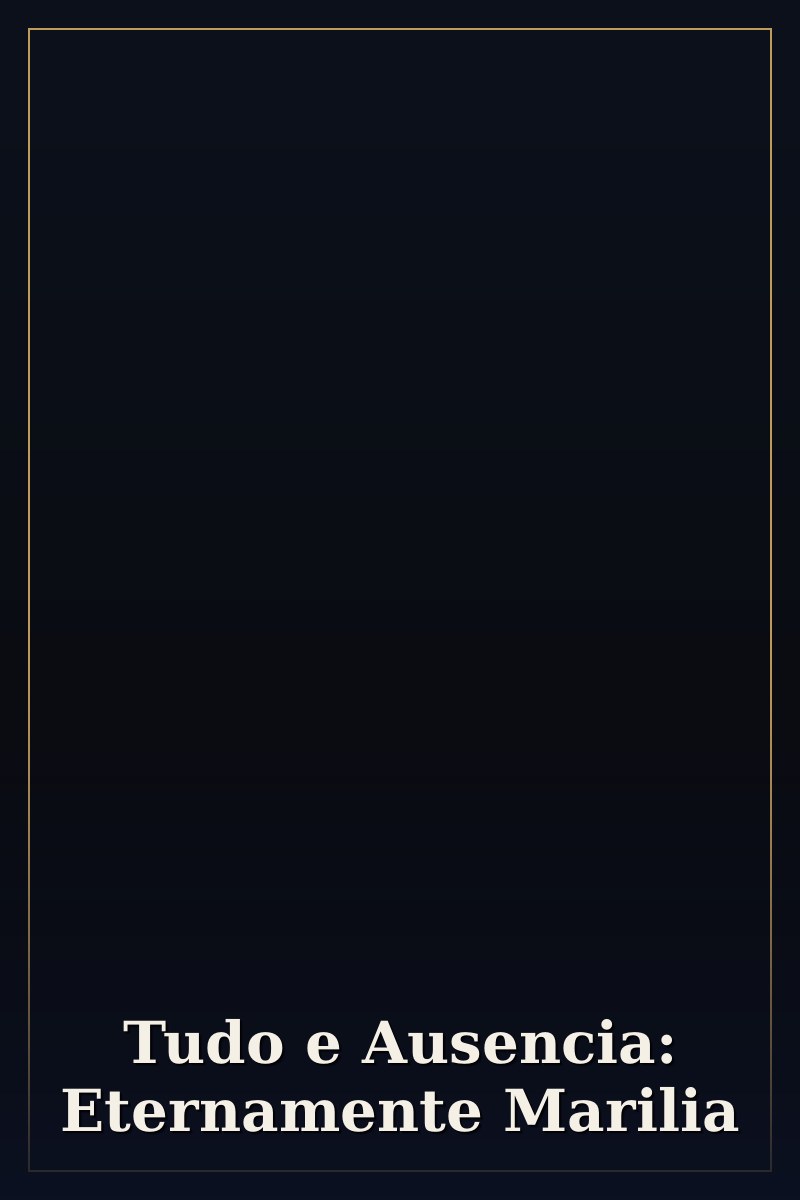 Tudo e Ausencia: Eternamente Marilia