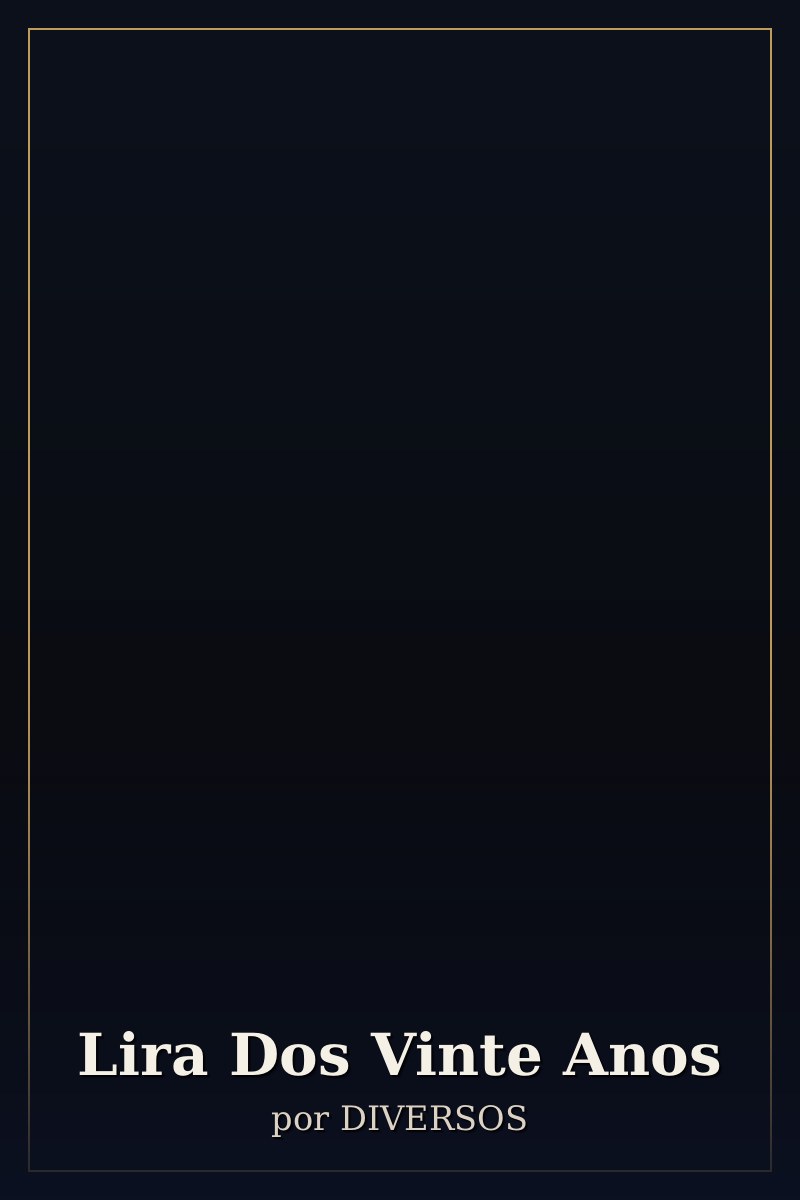 Lira Dos Vinte Anos

por DIVERSOS