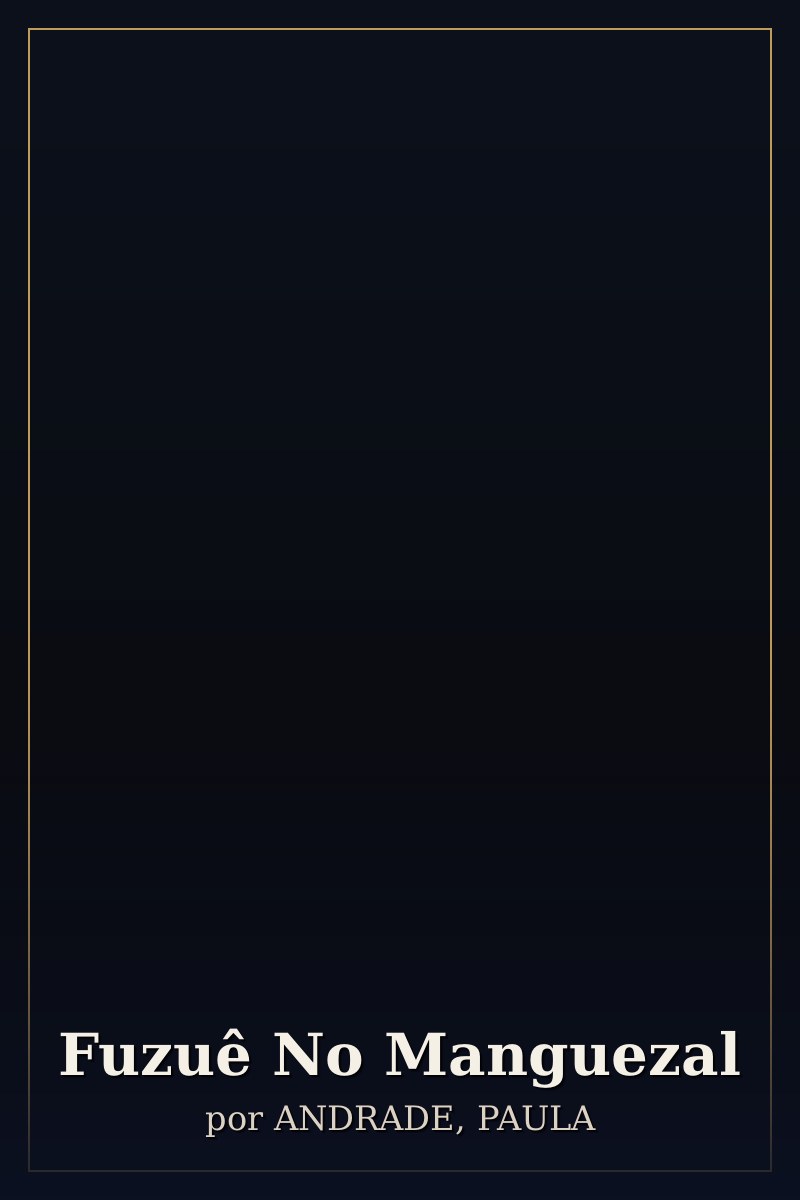 Fuzuê No Manguezal
por ANDRADE, PAULA