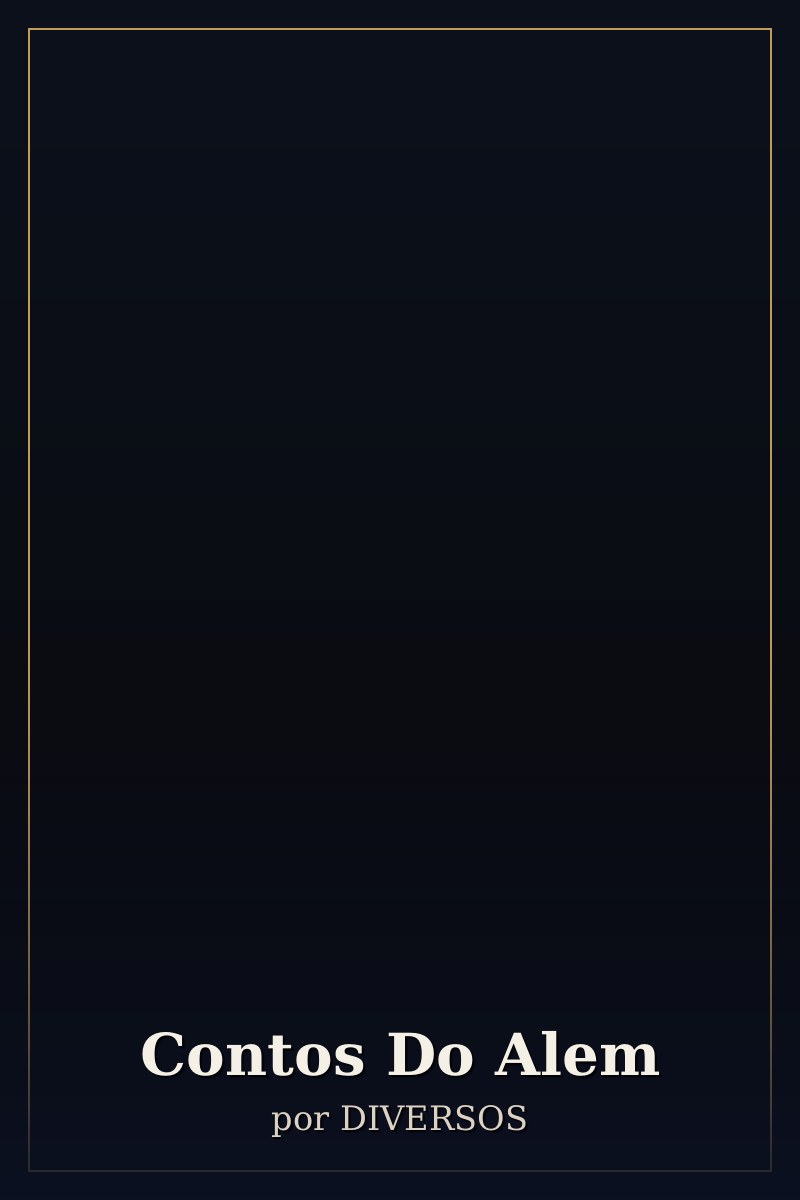 Contos Do Alem
por DIVERSOS