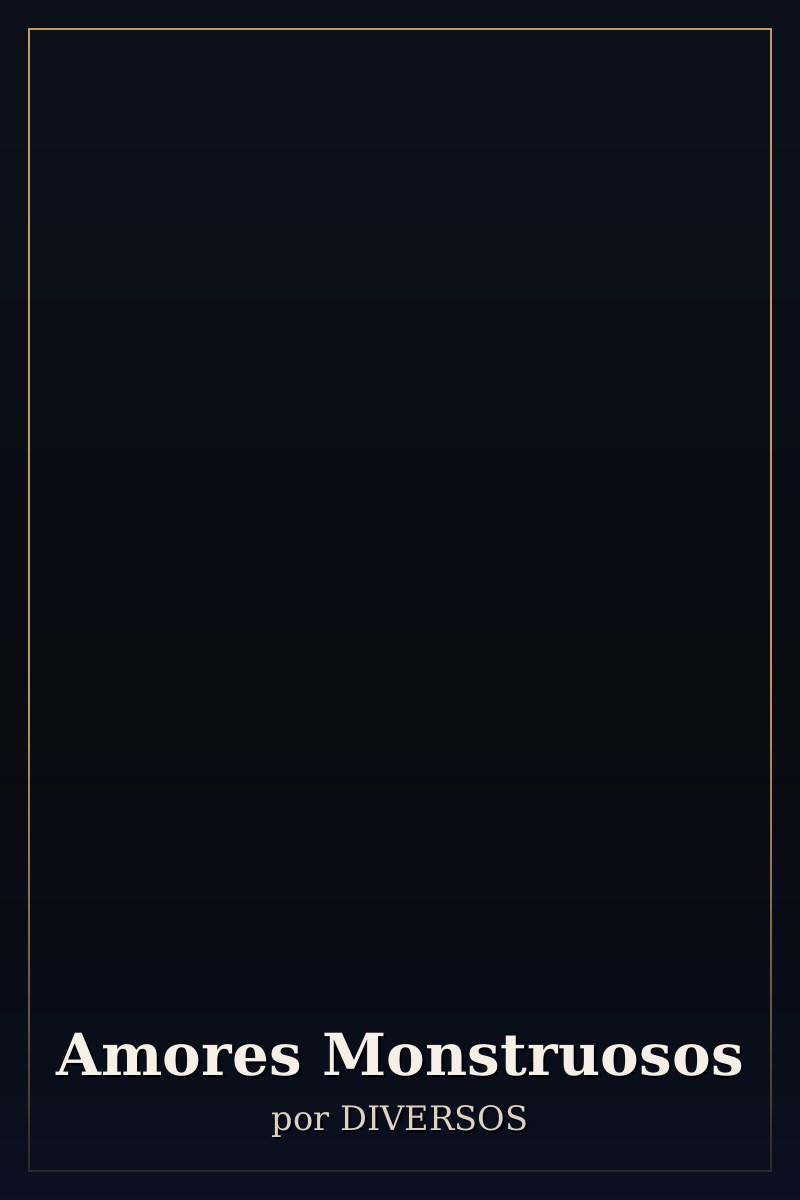 Amores Monstruosos

por DIVERSOS