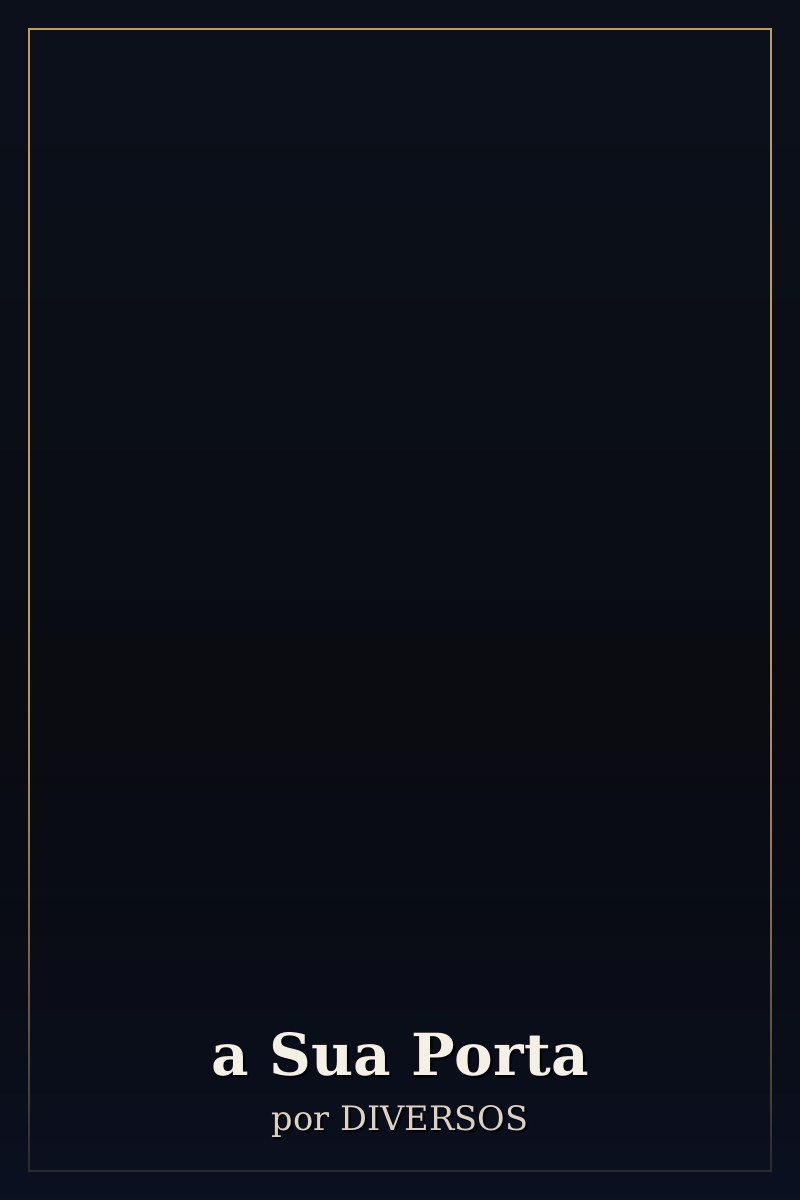 a Sua Porta
por DIVERSOS