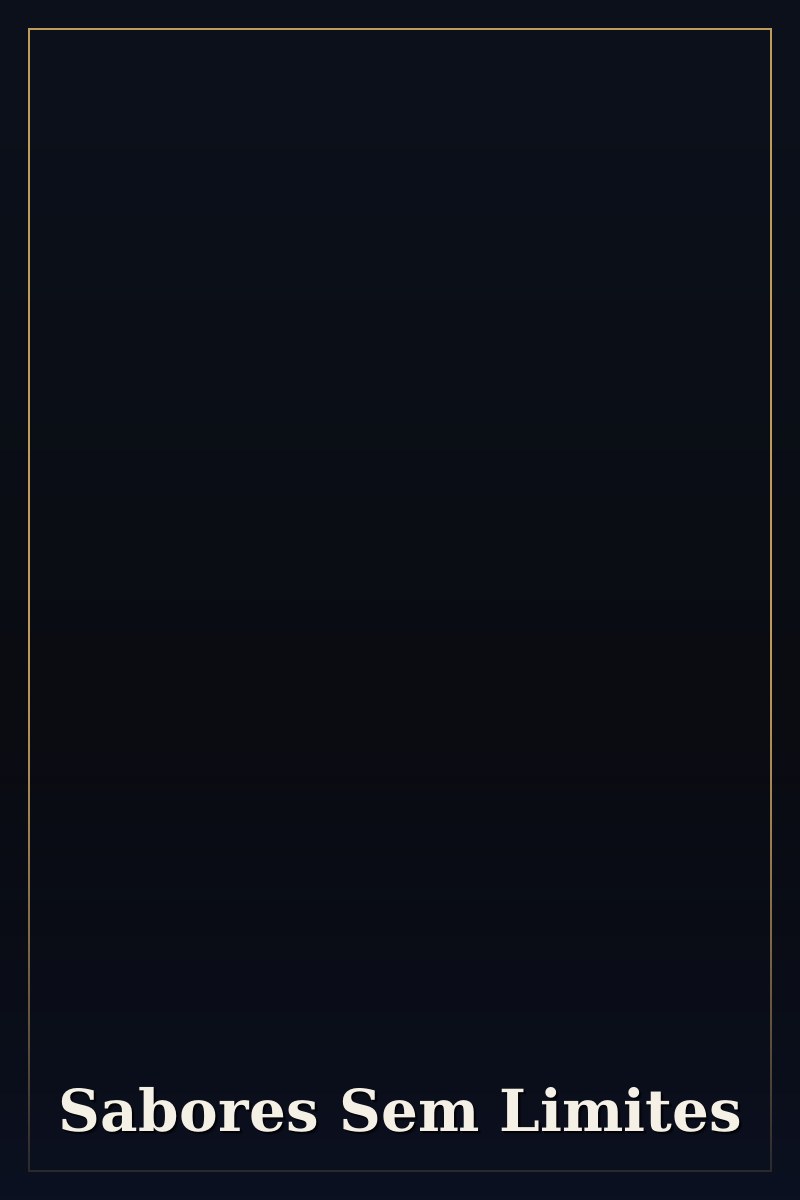 Sabores Sem Limites