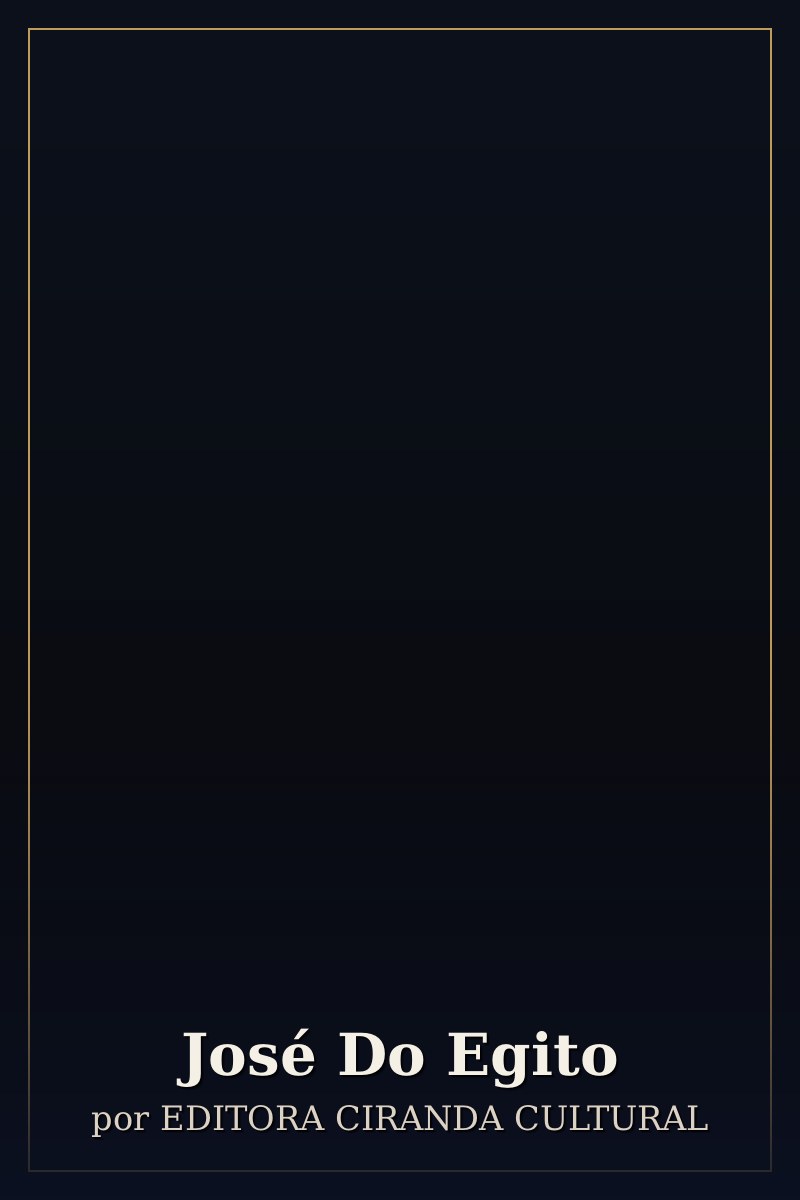 José Do Egito
por EDITORA CIRANDA CULTURAL