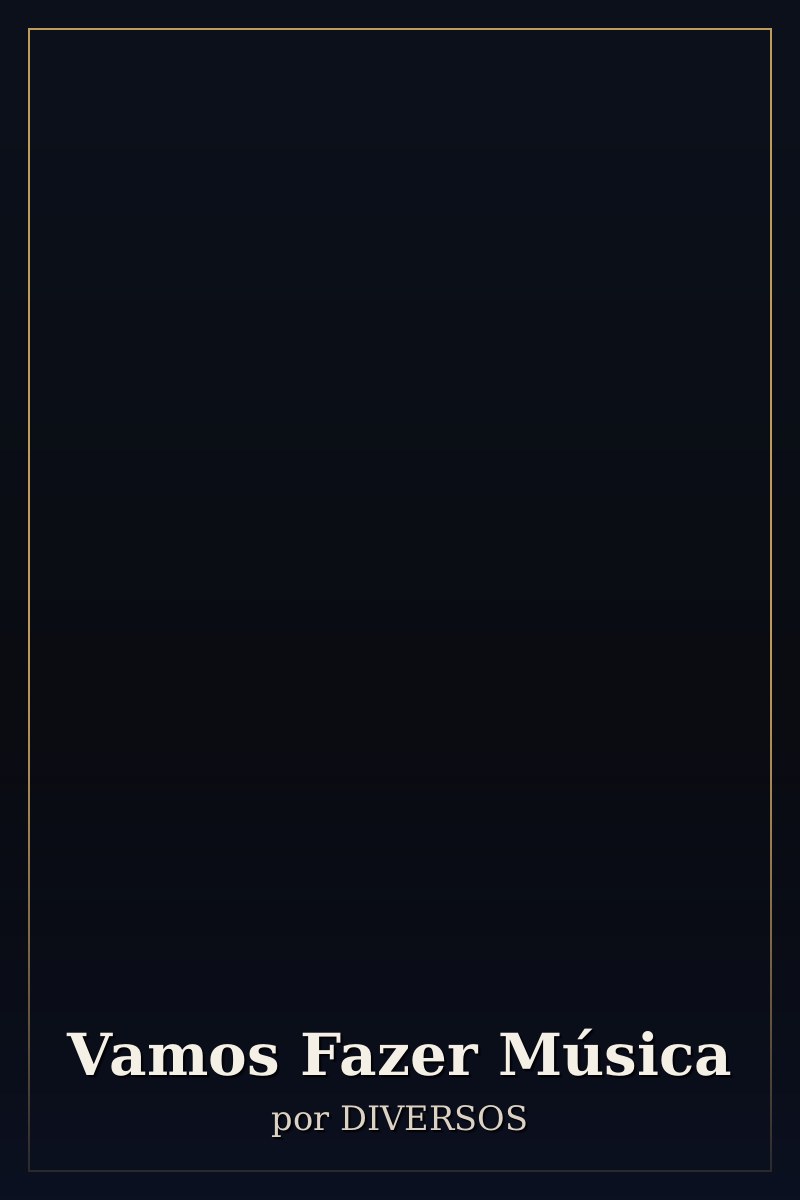 Vamos Fazer Música

por DIVERSOS