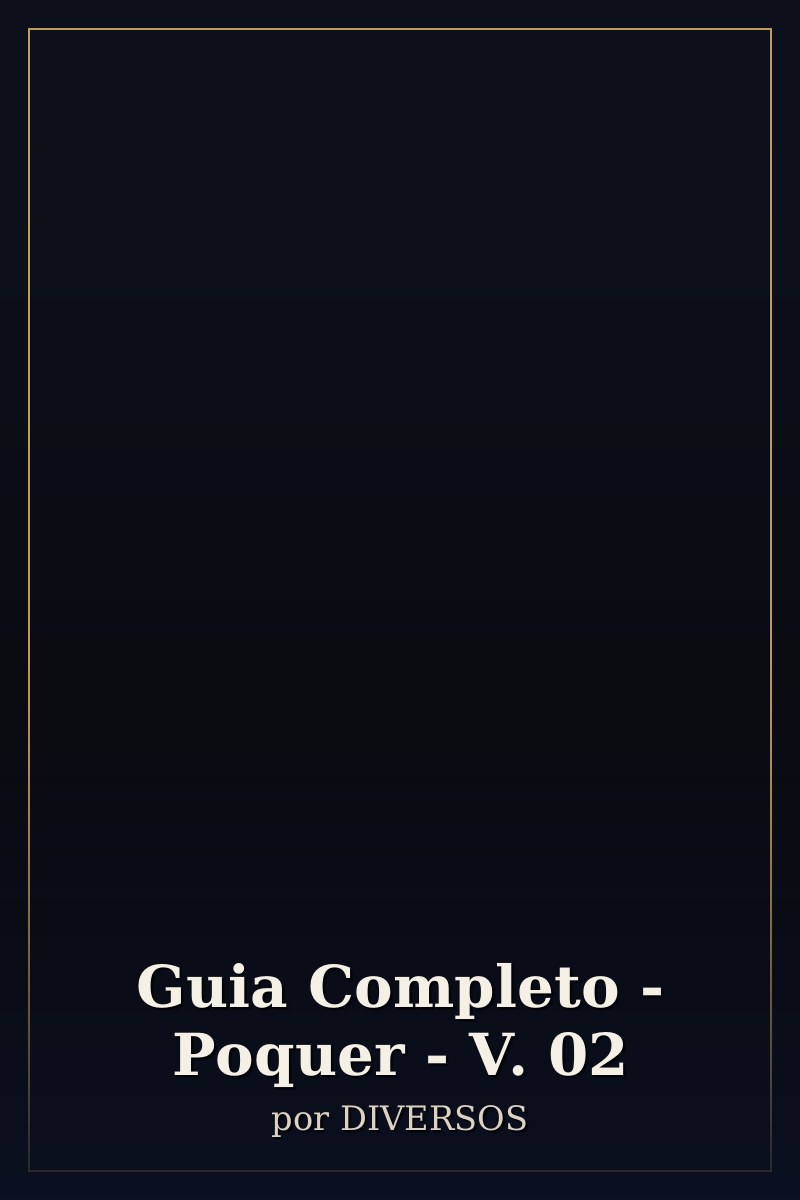 Guia Completo - Poquer - V. 02

por DIVERSOS