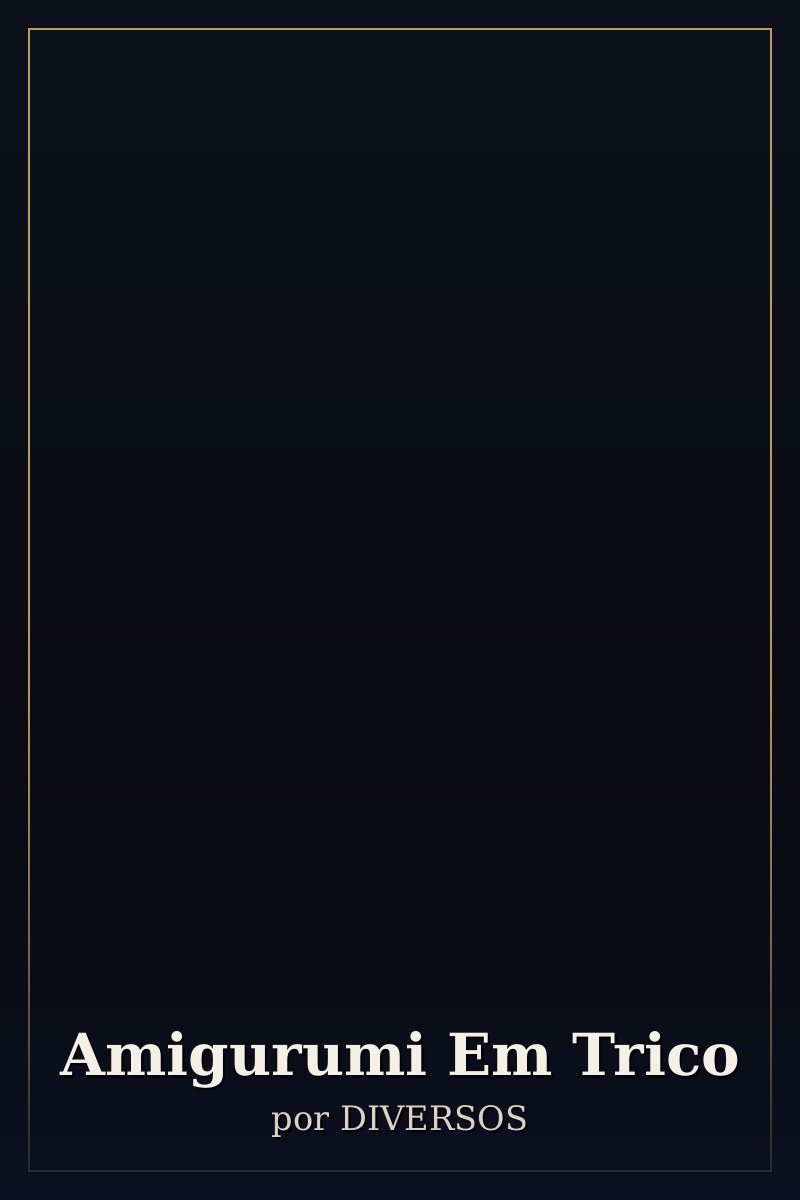 Amigurumi Em Trico
por DIVERSOS