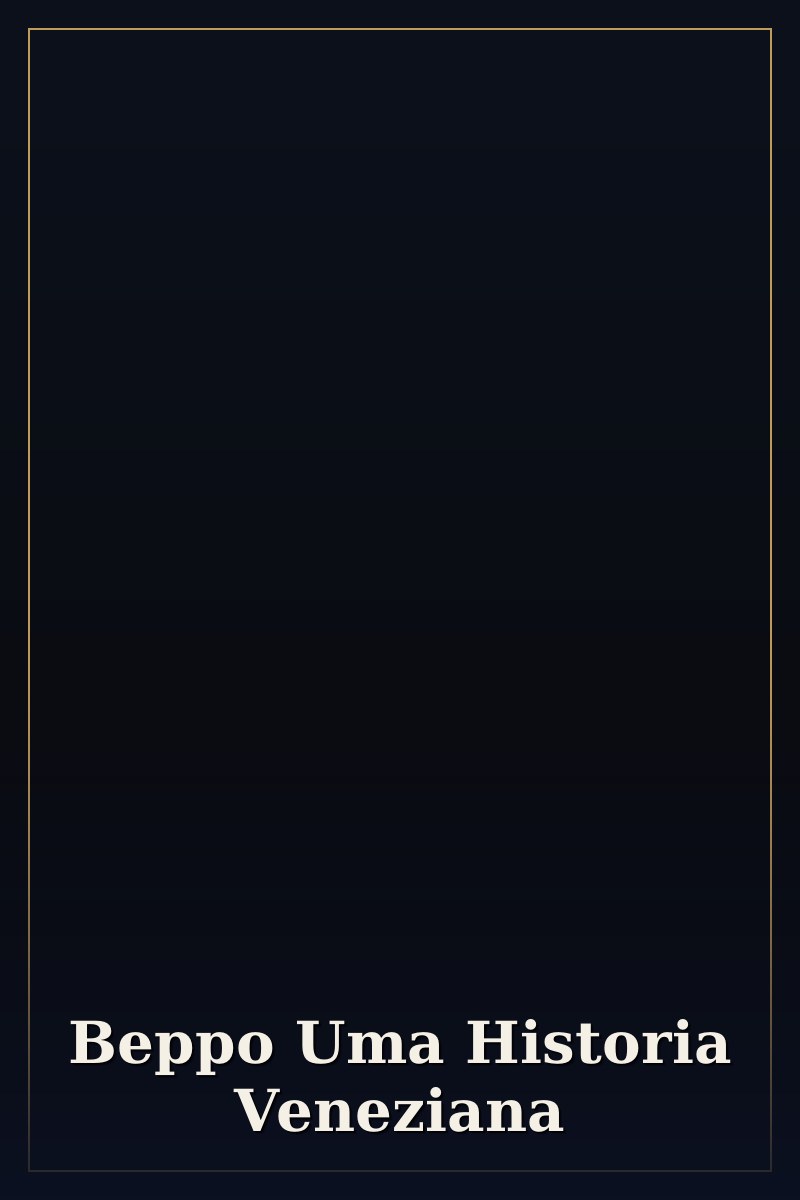 Beppo Uma Historia Veneziana