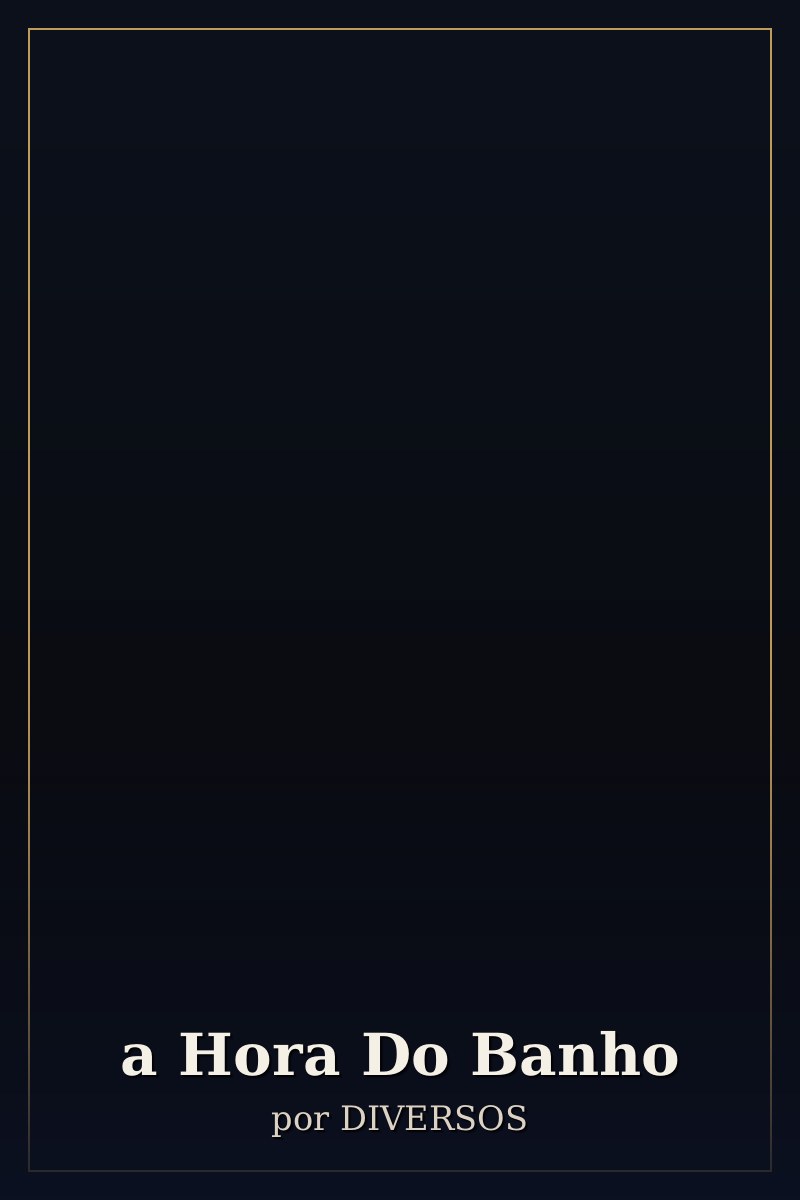 a Hora Do Banho

por DIVERSOS