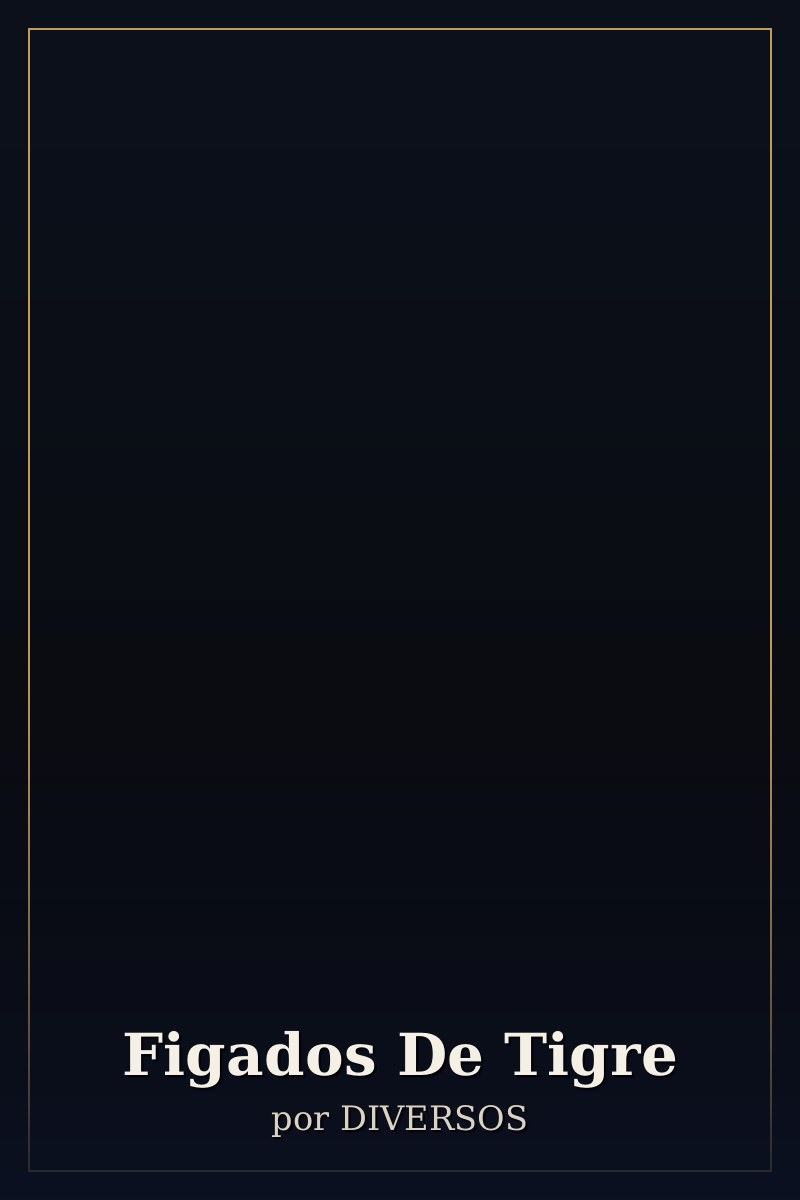 Figados De Tigre

por DIVERSOS